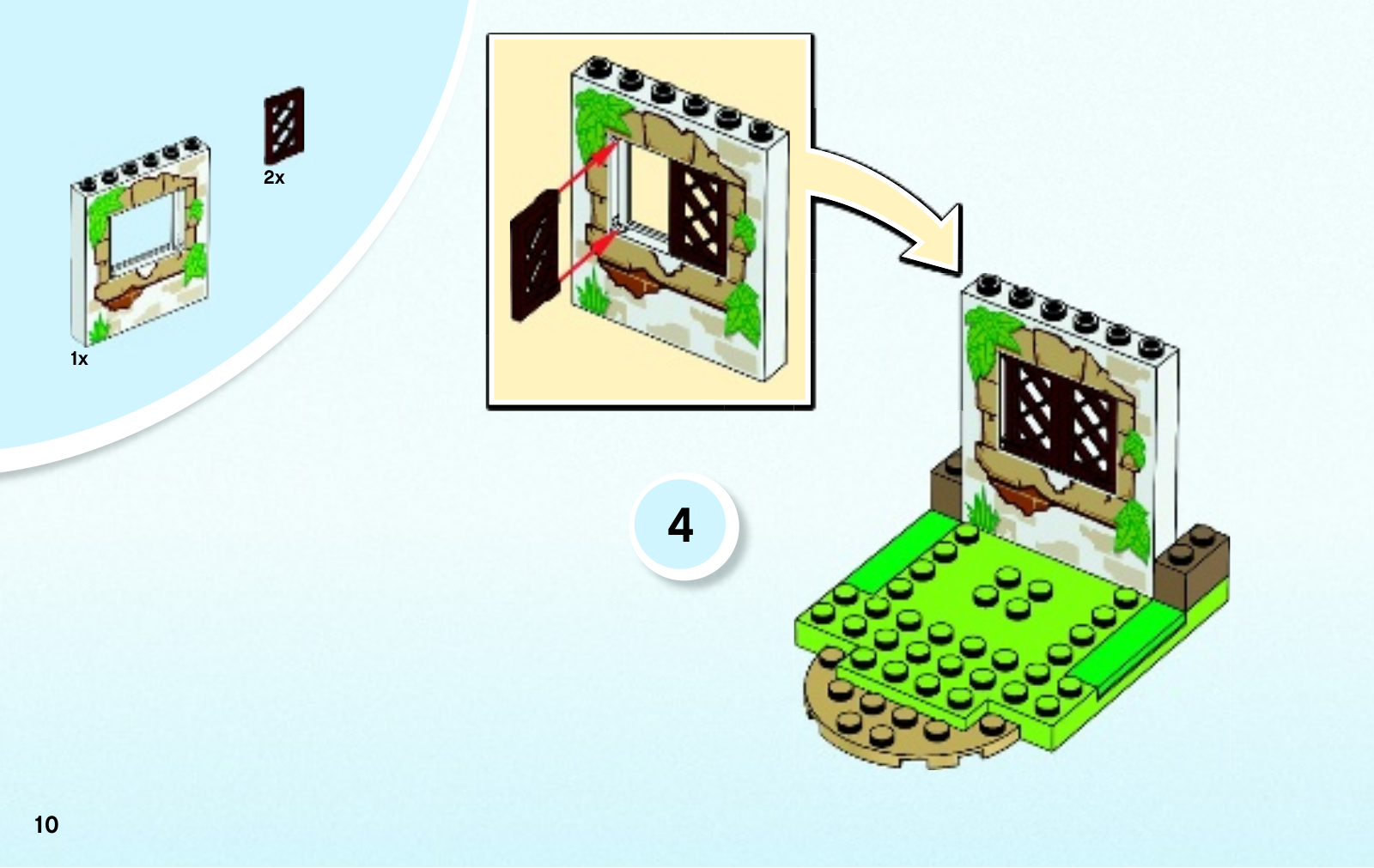 2x

1x

4

10