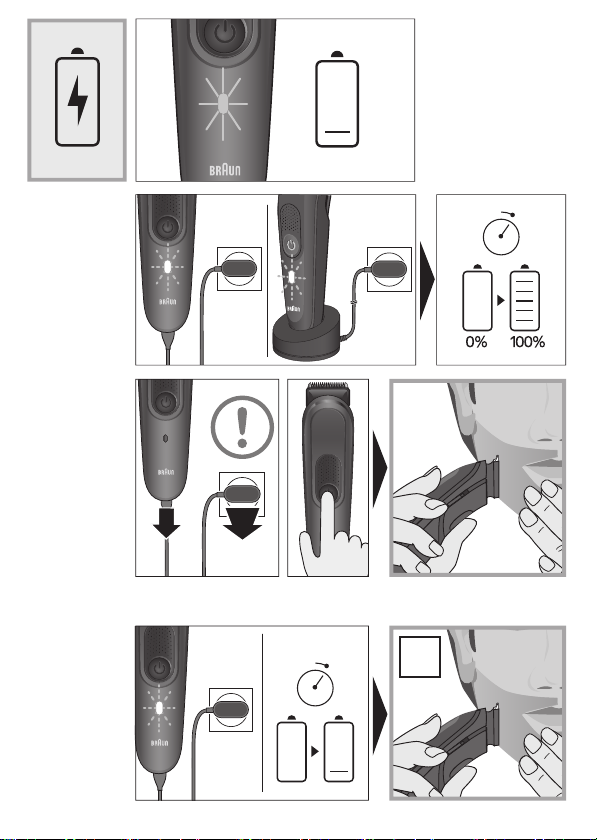 BRAUN

BRAUN

BRAUN

0%

100%

BRAUN

BRAUN