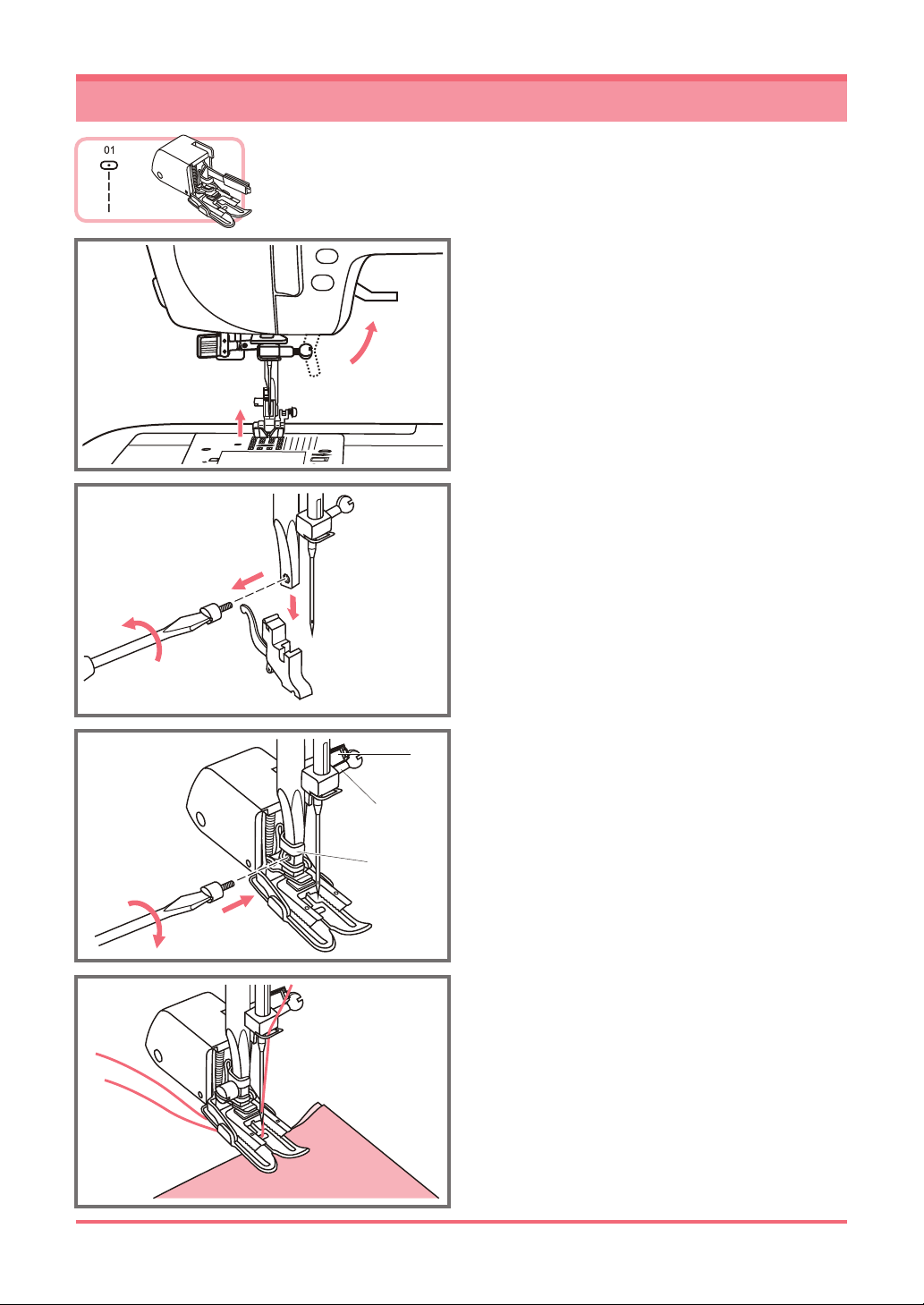 01