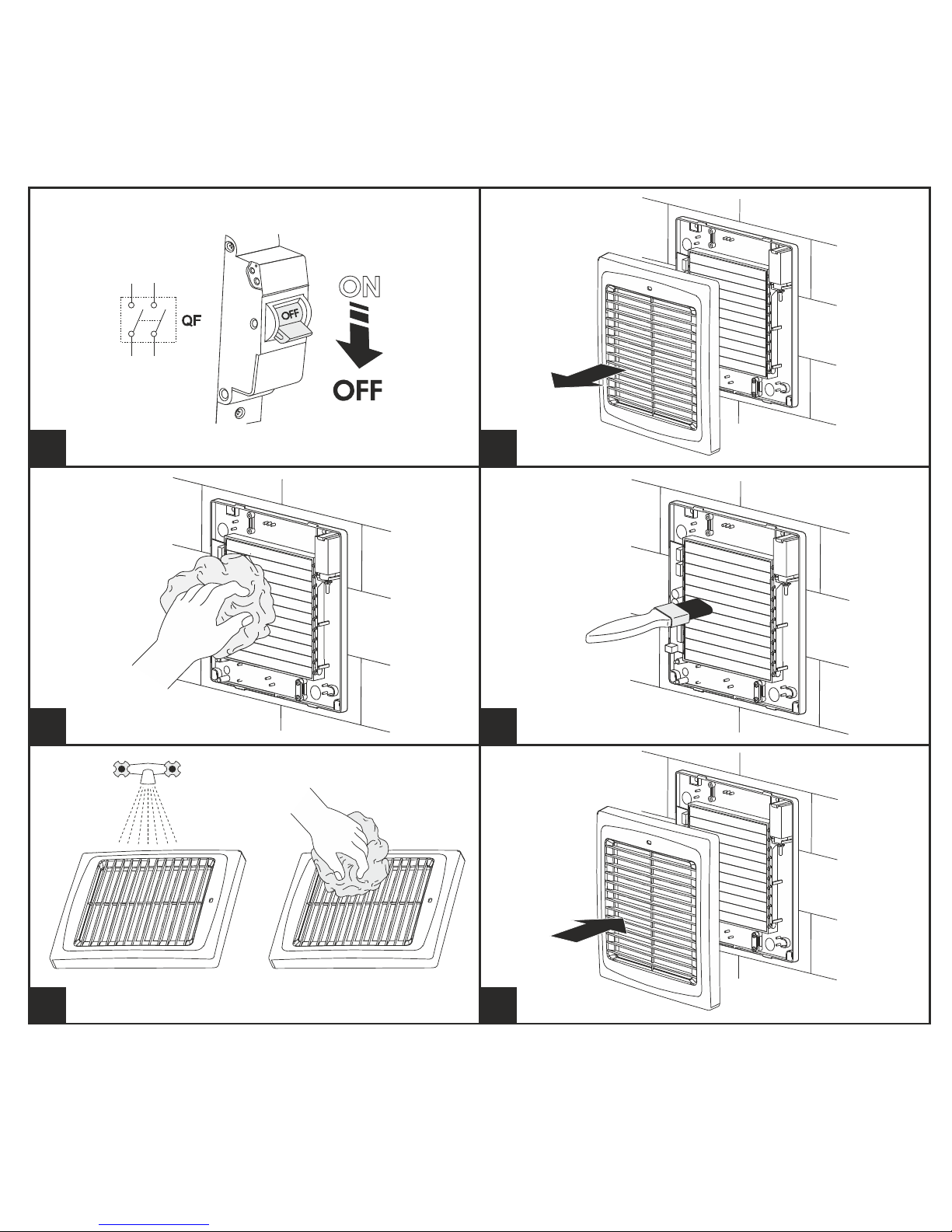 QF

OFF

ON

OFF