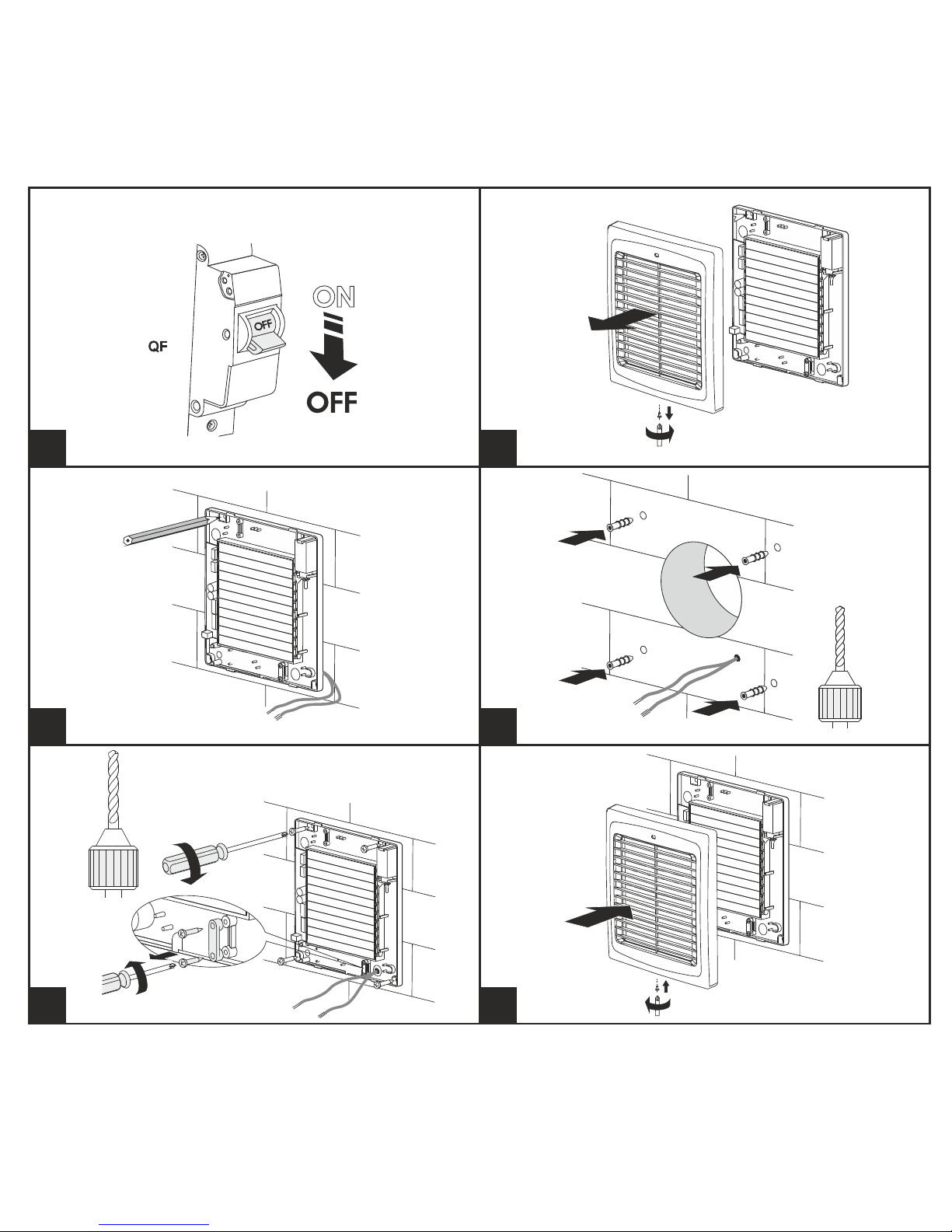 QF

OFF

ON

OFF