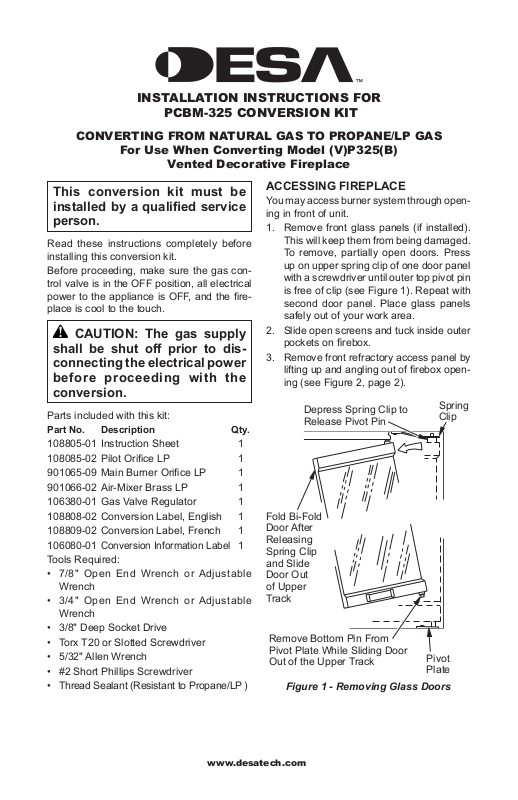 DESA™

INSTALLATION INSTRUCTIONS FOR
PCBM-325 CONVERSION KIT

CONVERTING FROM NATURAL GAS TO PROPANE/LP GAS
For Use When Converting Model (V)P325(B)
Vented Decorative Fireplace

This conversion kit must be installed by a qualified service person.

Read these instructions completely before installing this conversion kit.

Before proceeding, make sure the gas control valve is in the OFF position, all electrical power to the appliance is OFF, and the fireplace is cool to the touch.

CAUTION: The gas supply shall be shut off prior to disconnecting the electrical power before proceeding with the conversion.

Parts included with this kit:

| Part No. | Description | Qty. |
|---|---|---|
| 108805-01 | Instruction Sheet | 1 |
| 108085-02 | Pilot Orifice LP | 1 |
| 901065-09 | Main Burner Orifice LP | 1 |
| 901066-02 | Air-Mixer Brass LP | 1 |
| 106380-01 | Gas Valve Regulator | 1 |
| 108808-02 | Conversion Label, English | 1 |
| 108809-02 | Conversion Label, French | 1 |
| 106080-01 | Conversion Information Label | 1 |

Tools Required:
• 7/8" Open End Wrench or Adjustable Wrench
• 3/4" Open End Wrench or Adjustable Wrench
• 3/8" Deep Socket Drive
• Torx T20 or Slotted Screwdriver
• 5/32" Allen Wrench
• #2 Short Phillips Screwdriver
• Thread Sealant (Resistant to Propane/LP )

ACCESSING FIREPLACE
You may access burner system through opening in front of unit.
1. Remove front glass panels (if installed). This will keep them from being damaged. To remove, partially open doors. Press up on upper spring clip of one door panel with a screwdriver until outer top pivot pin is free of clip (see Figure 1). Repeat with second door panel. Place glass panels safely out of your work area.
2. Slide open screens and tuck inside outer pockets on firebox.
3. Remove front refractory access panel by lifting up and angling out of firebox opening (see Figure 2, page 2).

Depress Spring Clip to Release Pivot Pin
Spring Clip
Fold Bi-Fold Door After Releasing Spring Clip and Slide Door Out of Upper Track
Remove Bottom Pin From Pivot Plate While Sliding Door Out of the Upper Track
Pivot Plate

Figure 1 - Removing Glass Doors

www.desatech.com