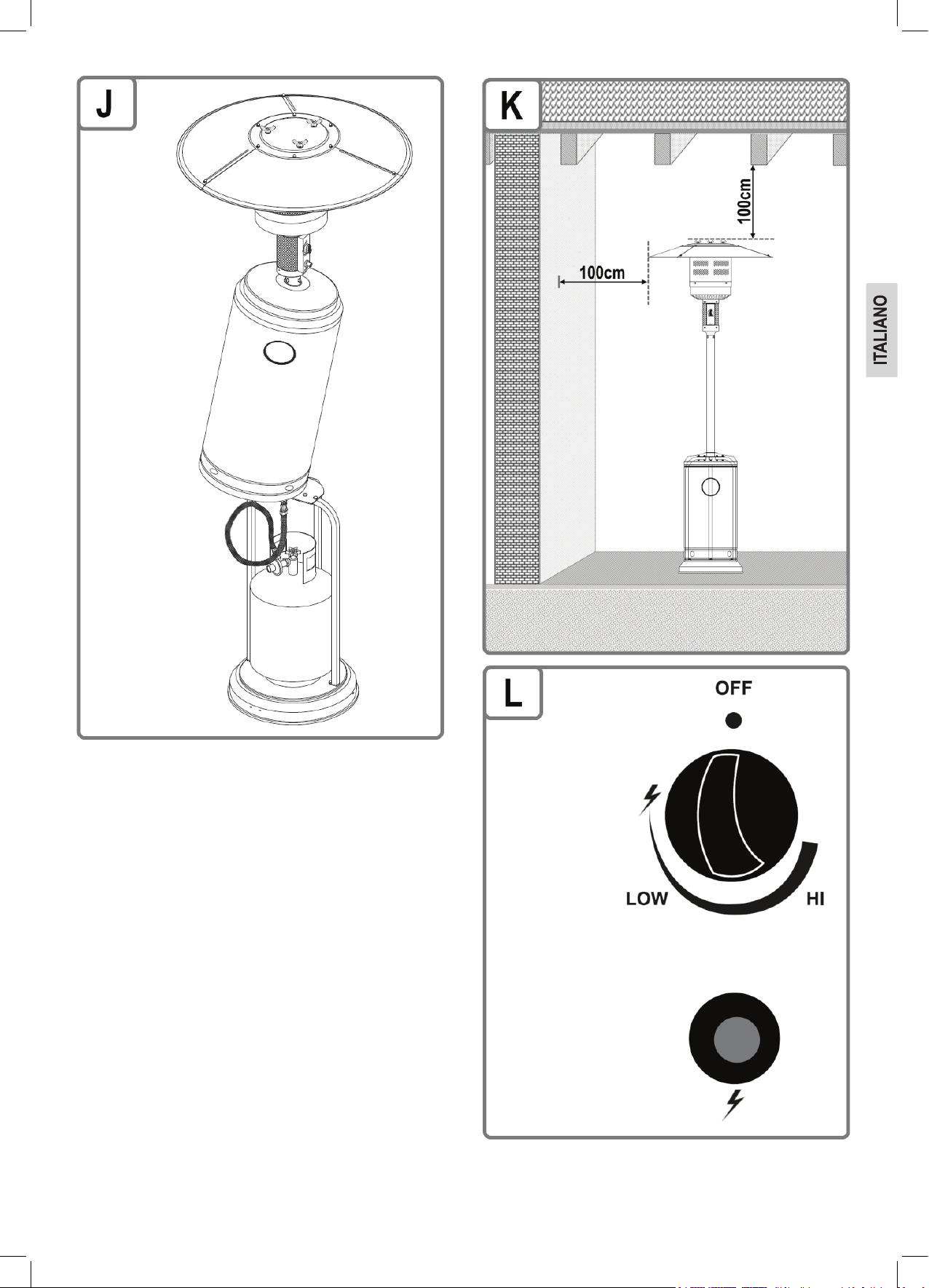 J

K

100cm

100cm

ITALIANO

L

OFF

LOW

HI