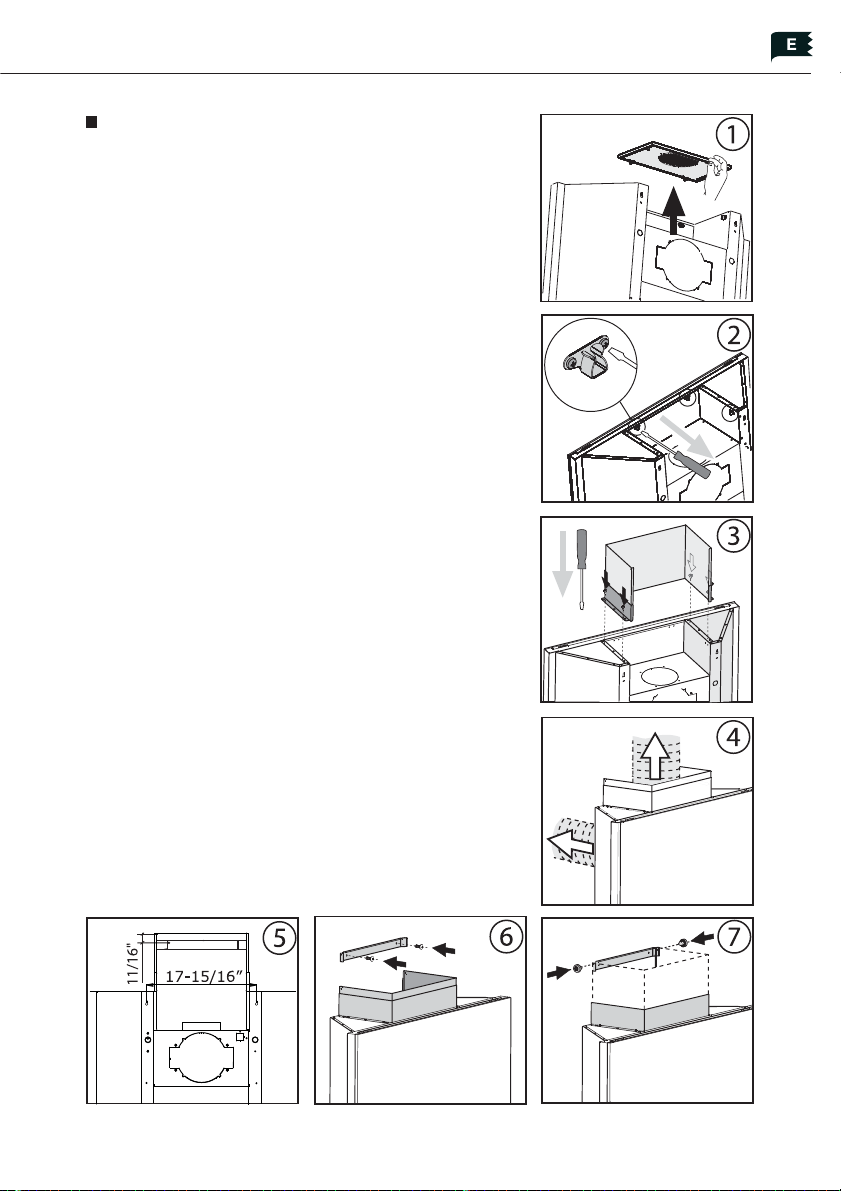 E

1

2

3

4

5

11/16"

17-15/16"

6

7