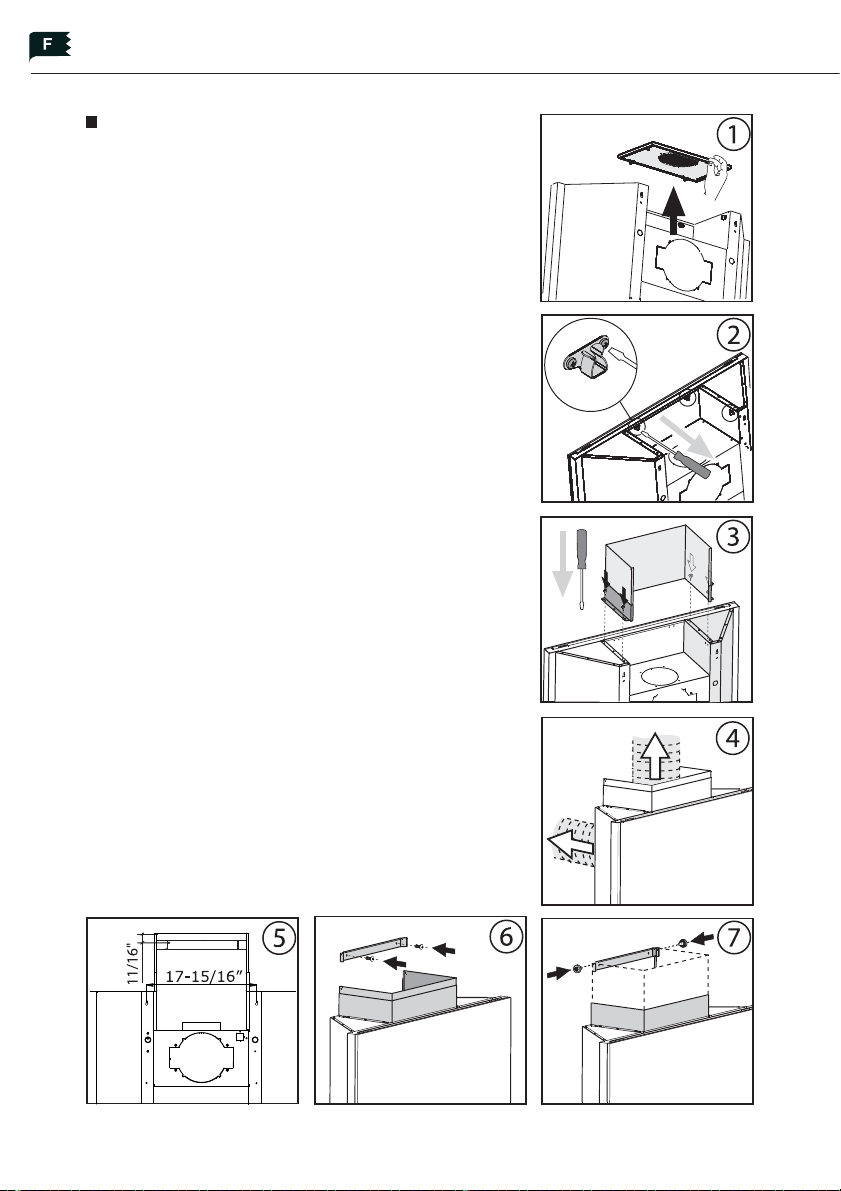 F

1

2

3

4

5

11/16"

17-15/16"

6

7