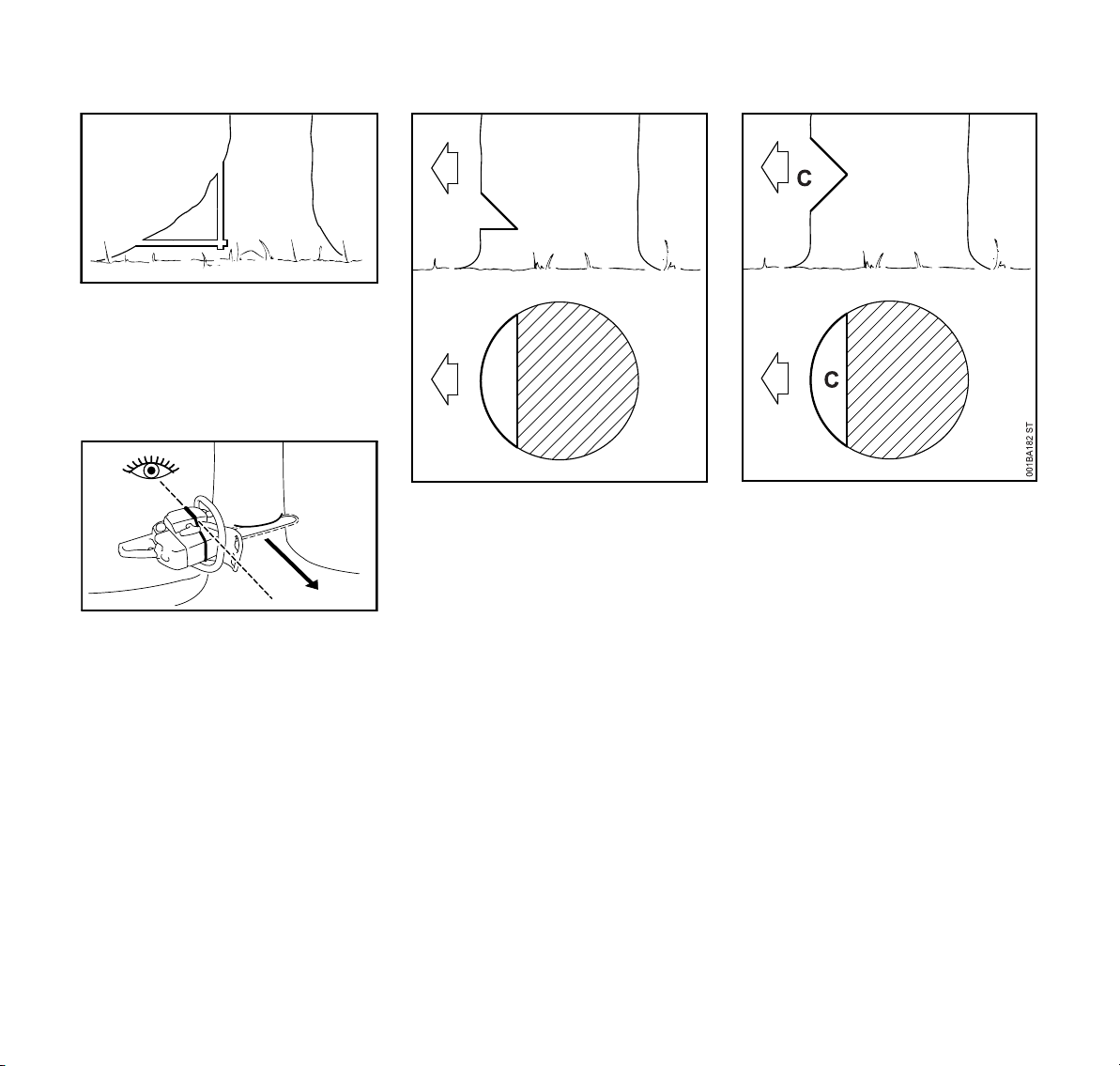 C

C

001BA182 ST