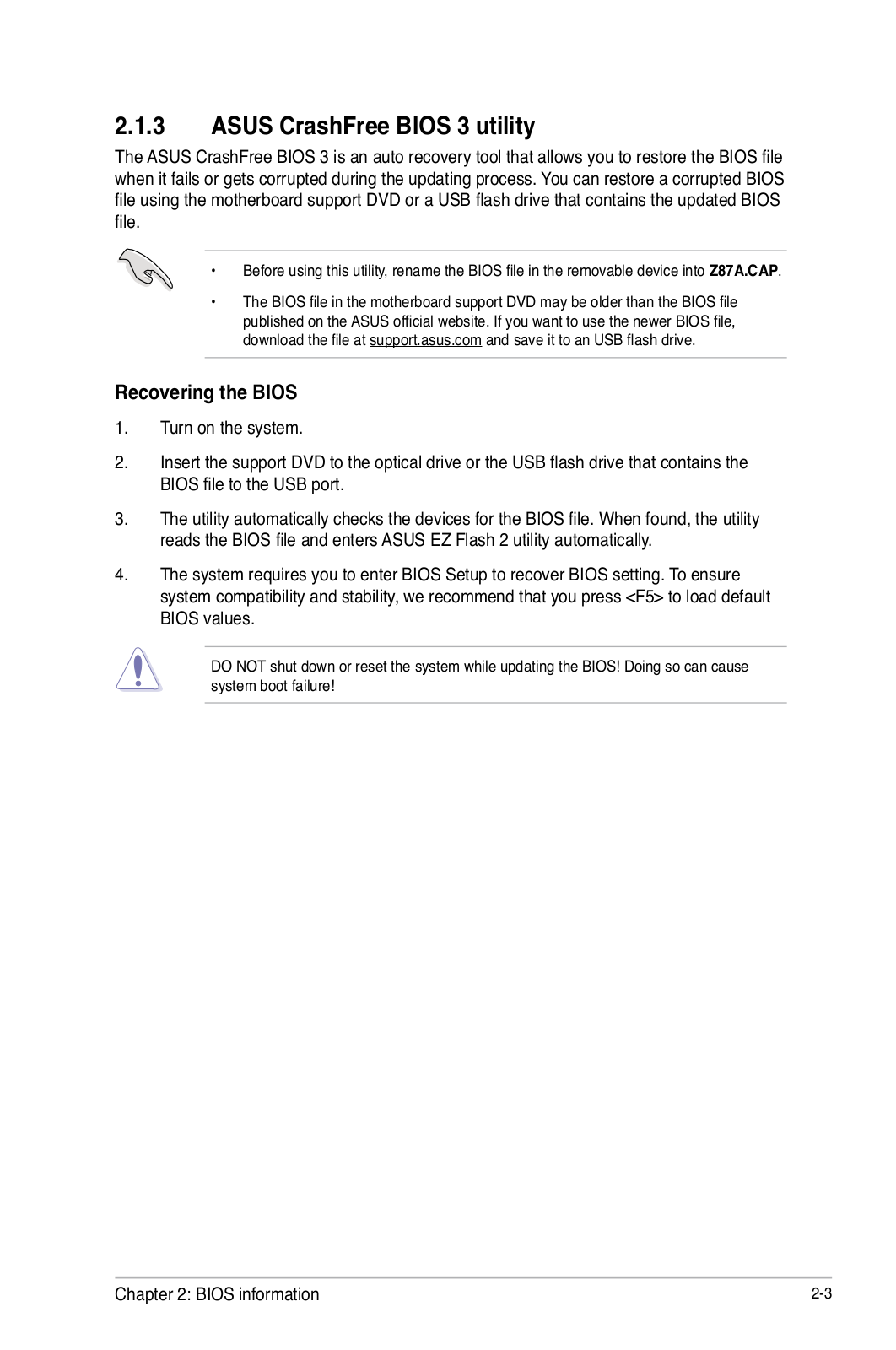 2.1.3 ASUS CrashFree BIOS 3 utility

The ASUS CrashFree BIOS 3 is an auto recovery tool that allows you to restore the BIOS file when it fails or gets corrupted during the updating process. You can restore a corrupted BIOS file using the motherboard support DVD or a USB flash drive that contains the updated BIOS file.

• Before using this utility, rename the BIOS file in the removable device into Z87A.CAP.

• The BIOS file in the motherboard support DVD may be older than the BIOS file published on the ASUS official website. If you want to use the newer BIOS file, download the file at support.asus.com and save it to an USB flash drive.

Recovering the BIOS

1. Turn on the system.

2. Insert the support DVD to the optical drive or the USB flash drive that contains the BIOS file to the USB port.

3. The utility automatically checks the devices for the BIOS file. When found, the utility reads the BIOS file and enters ASUS EZ Flash 2 utility automatically.

4. The system requires you to enter BIOS Setup to recover BIOS setting. To ensure system compatibility and stability, we recommend that you press <F5> to load default BIOS values.

DO NOT shut down or reset the system while updating the BIOS! Doing so can cause system boot failure!

Chapter 2: BIOS information

2-3