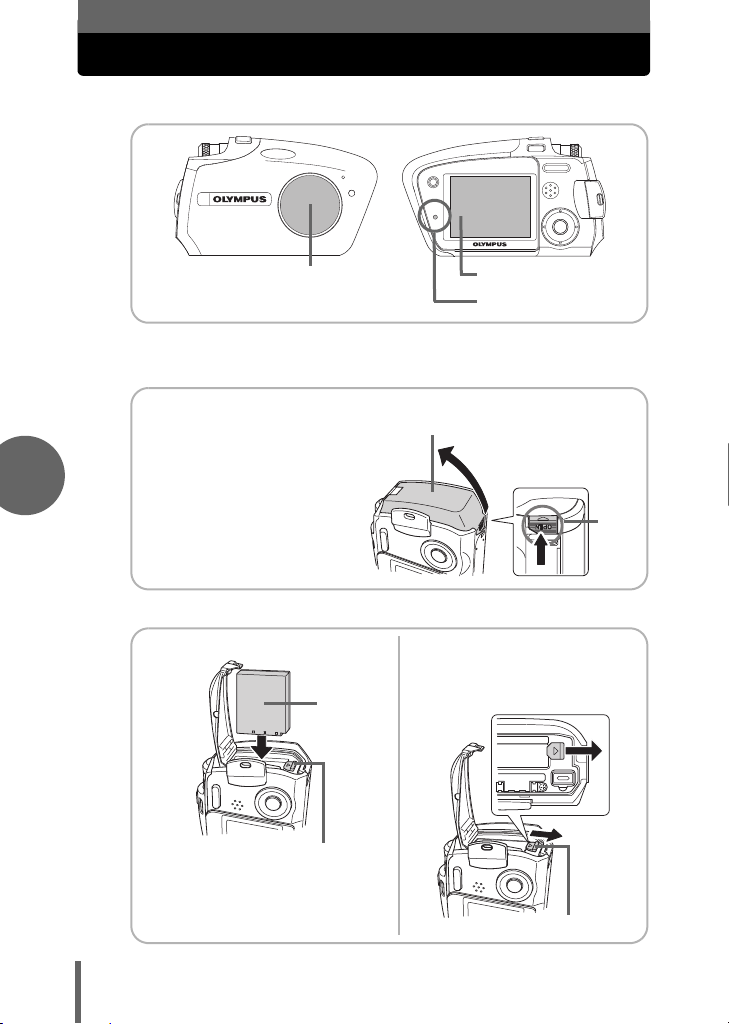 OLYMPUS

OLYMPUS