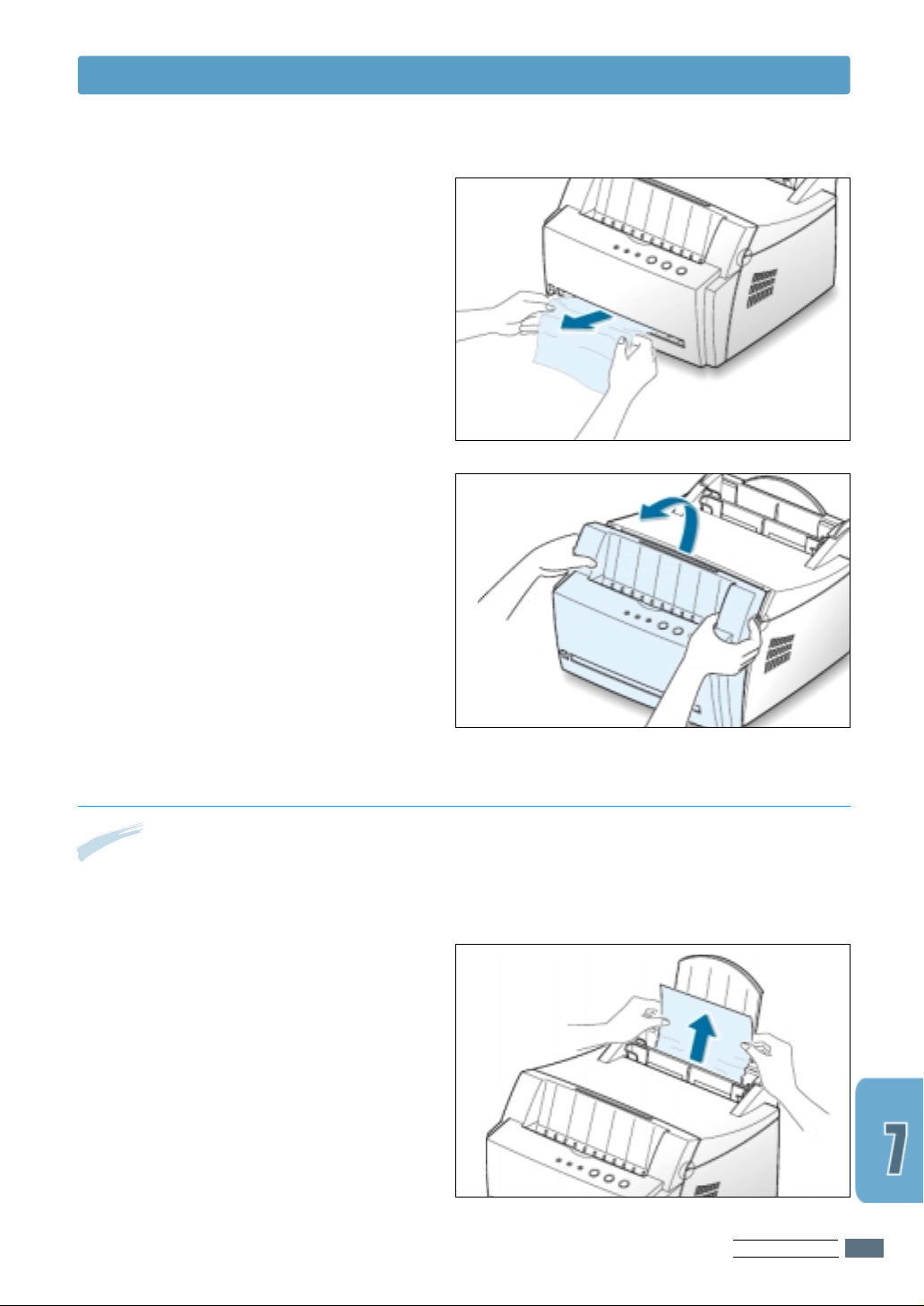 7