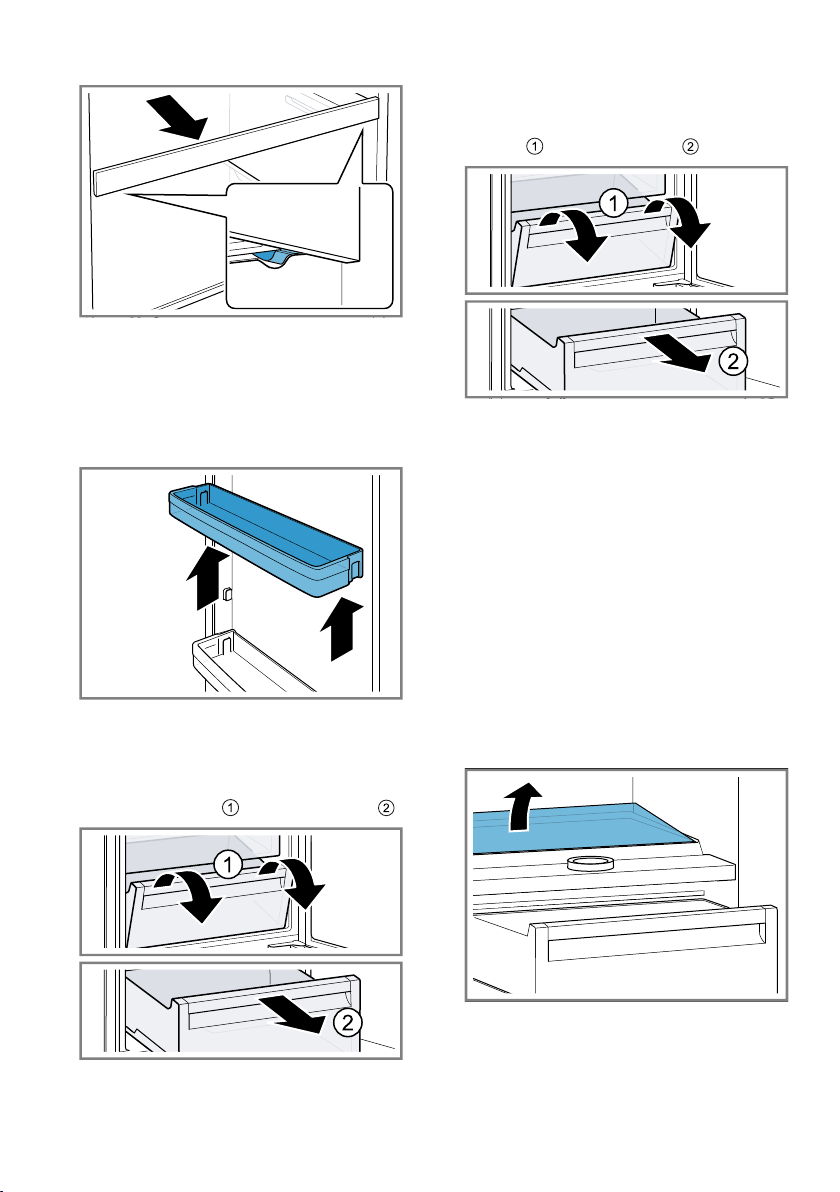 ①

②

①

②

①

②

①

②