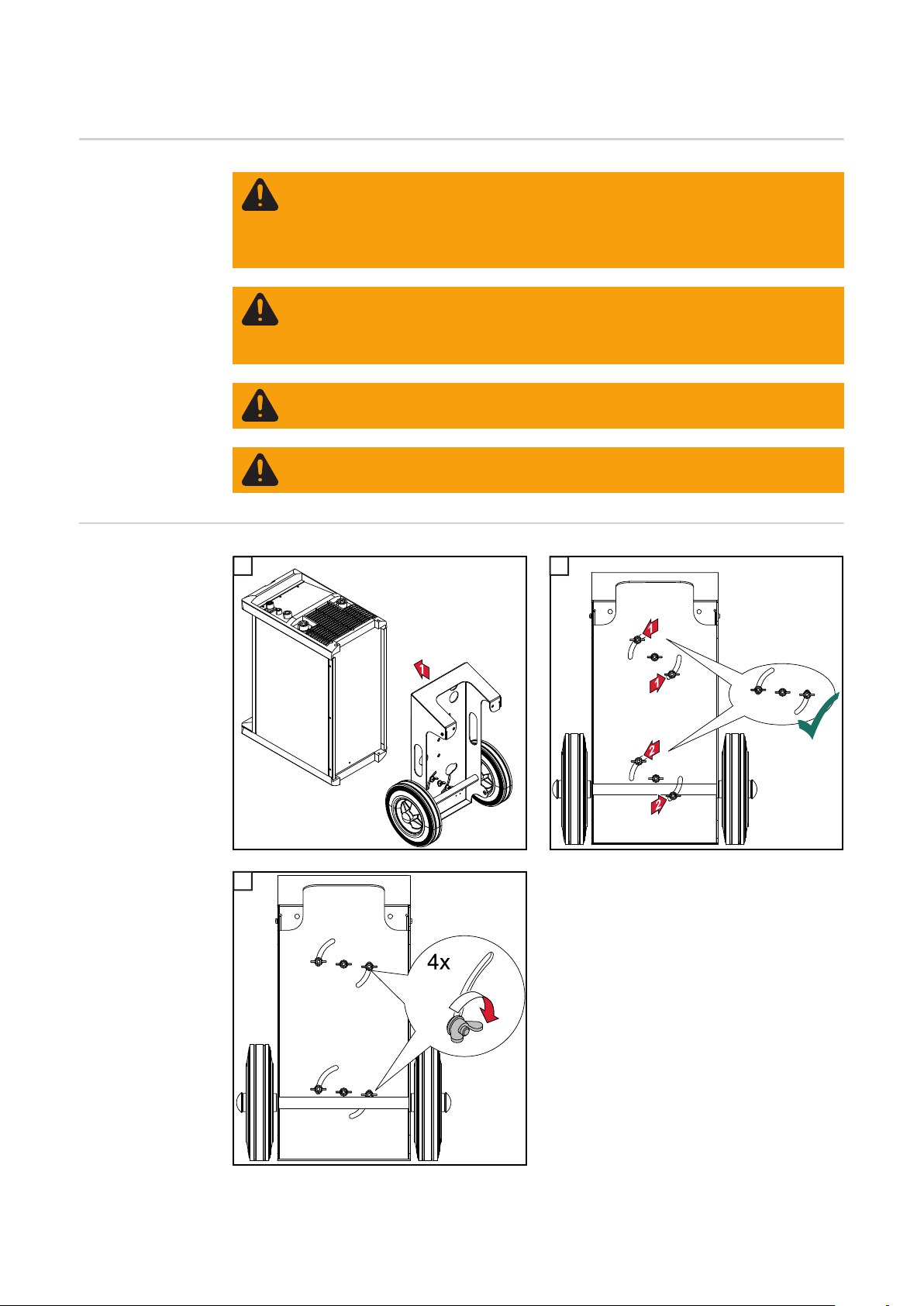 1

1

2

2

4x