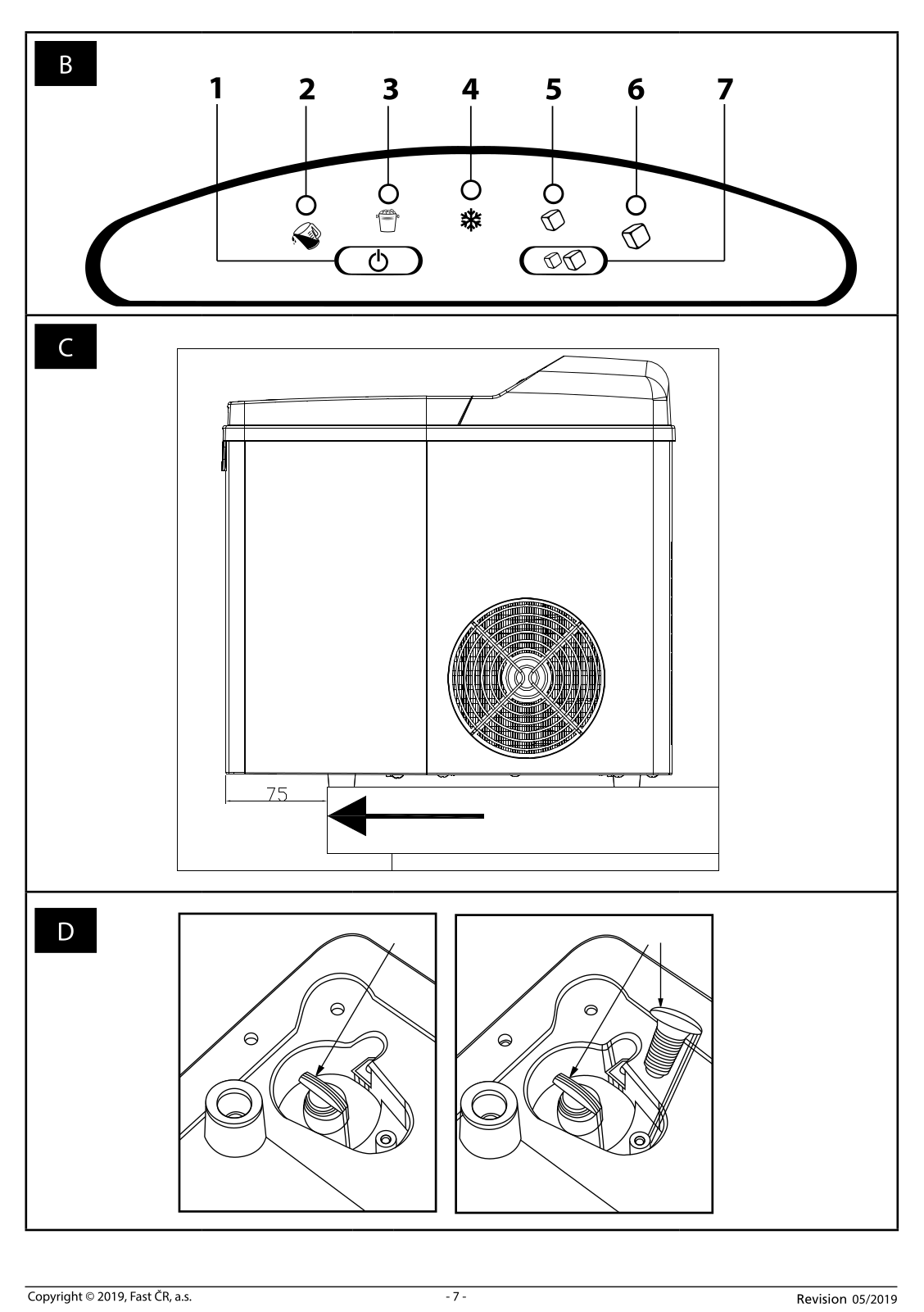 B

1 2 3 4 5 6 7

C

75

D

Copyright © 2019, Fast ČR, a.s. - 7 - Revision 05/2019