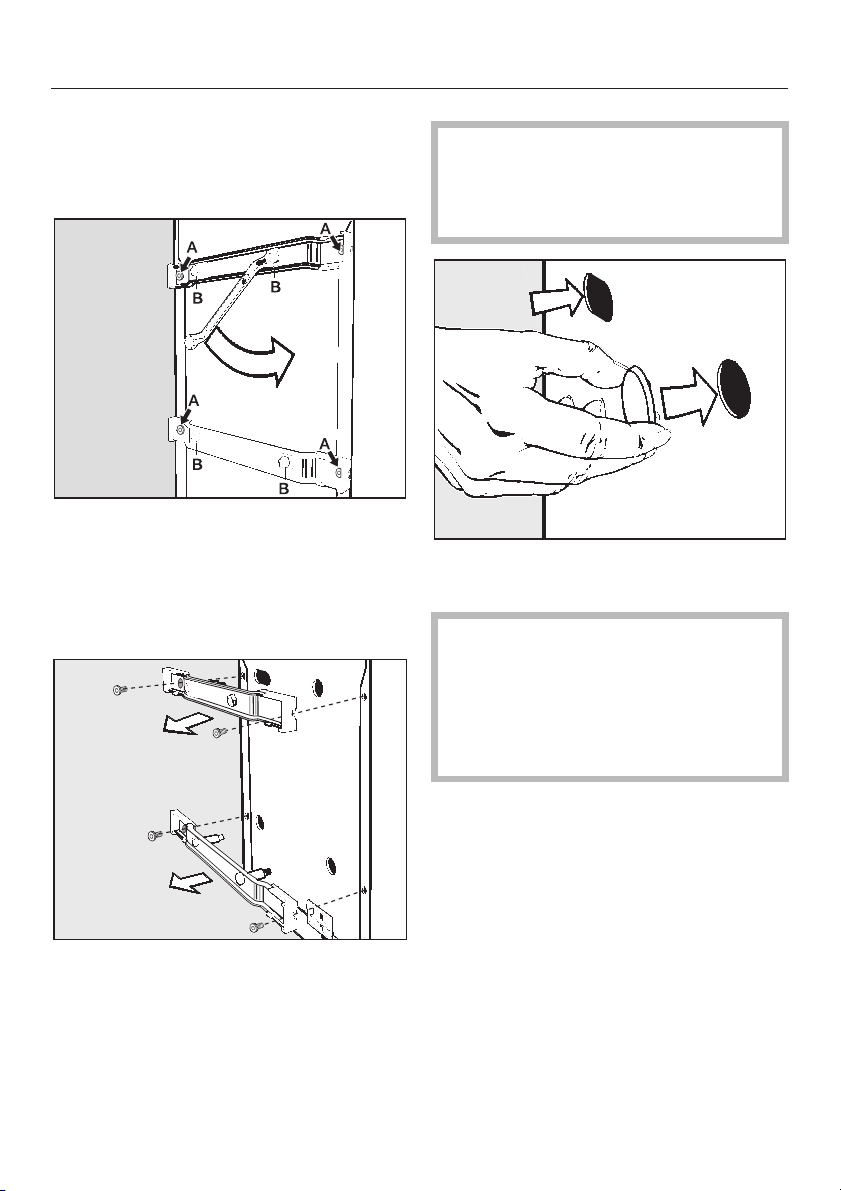 A
A
B
B
A
A
B
B