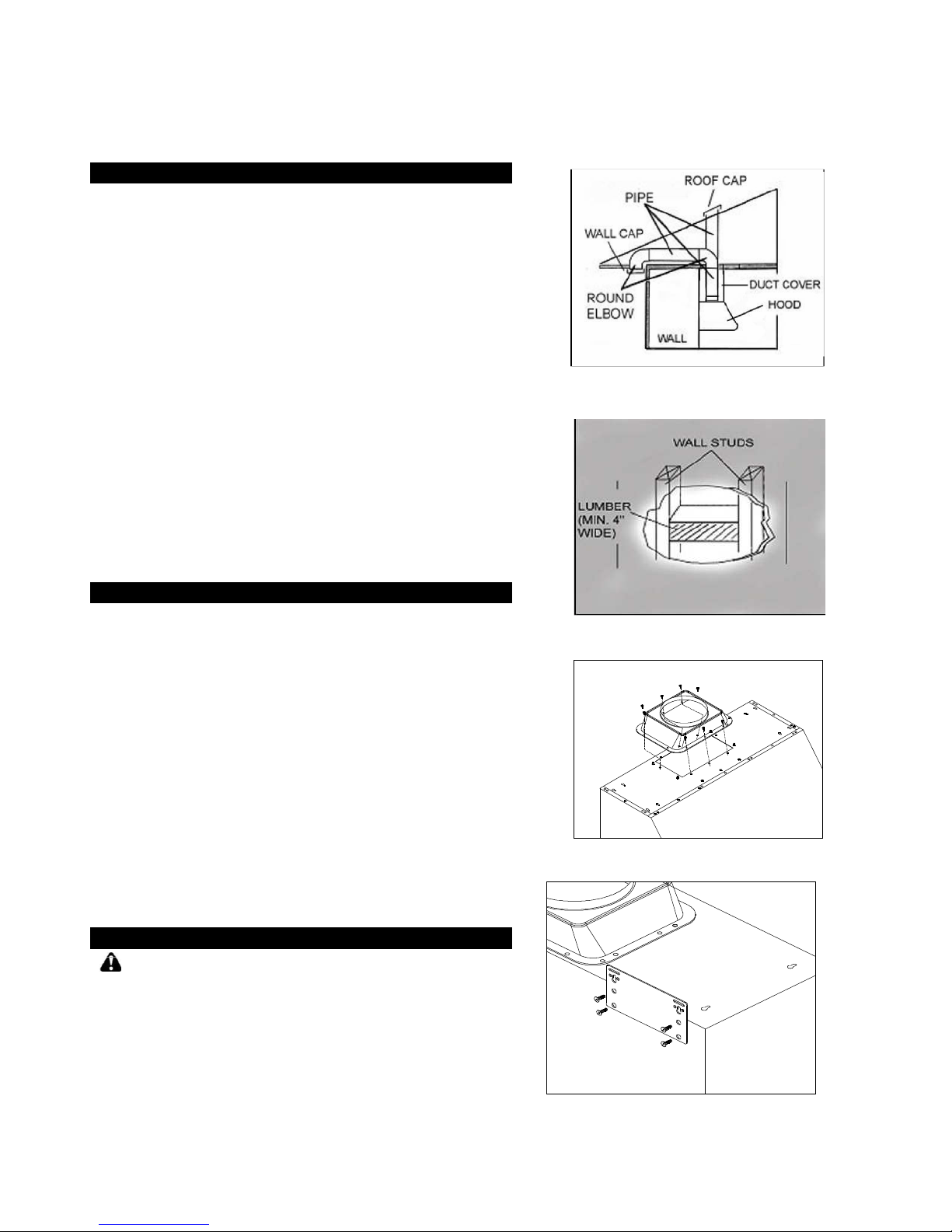 ROOF CAP
PIPE
WALL CAP
DUCT COVER
ROUND ELBOW
HOOD
WALL

WALL STUDS
LUMBER (MIN. 4" WIDE)