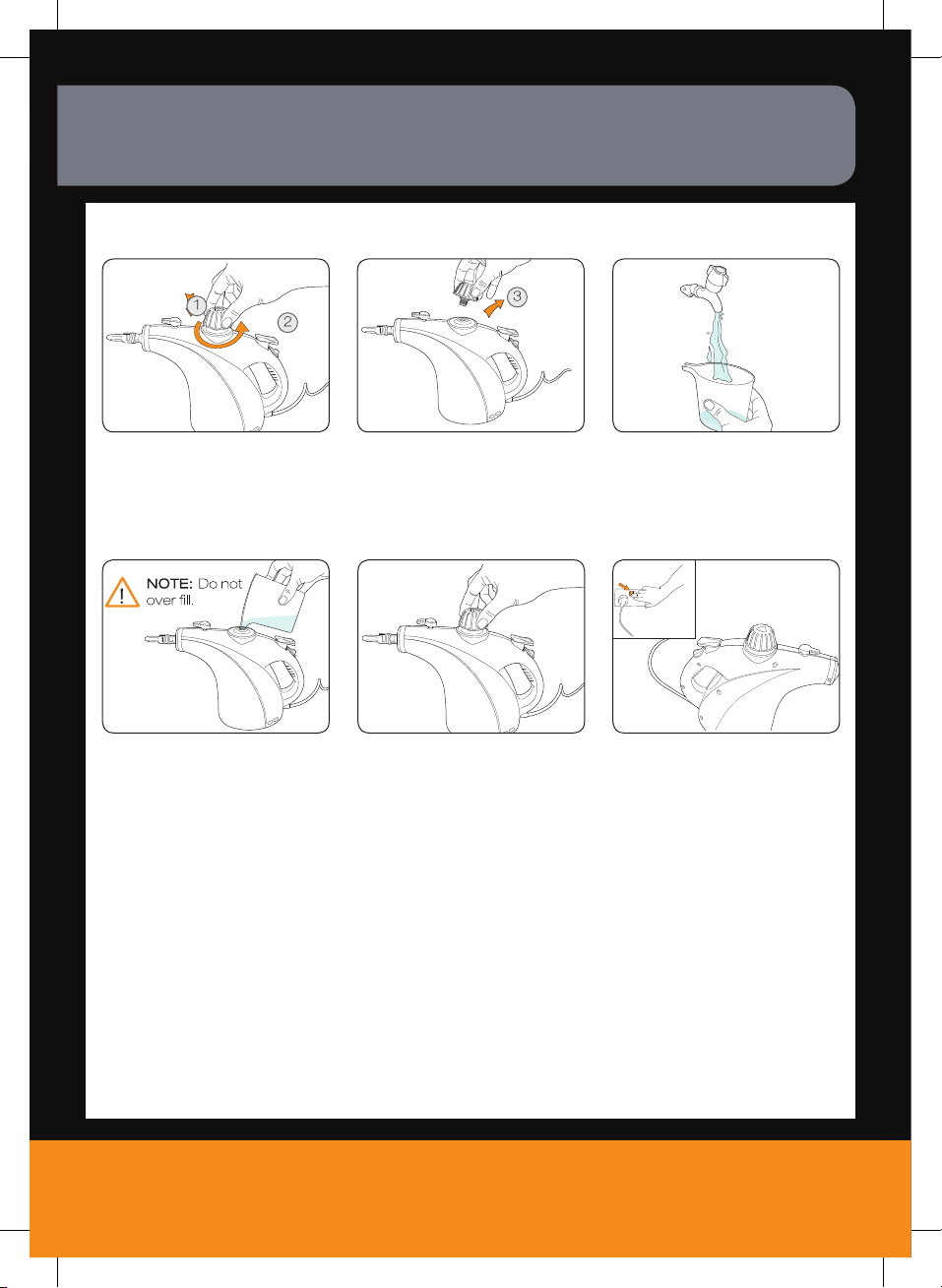 1
2
3

NOTE: Do not over fill.