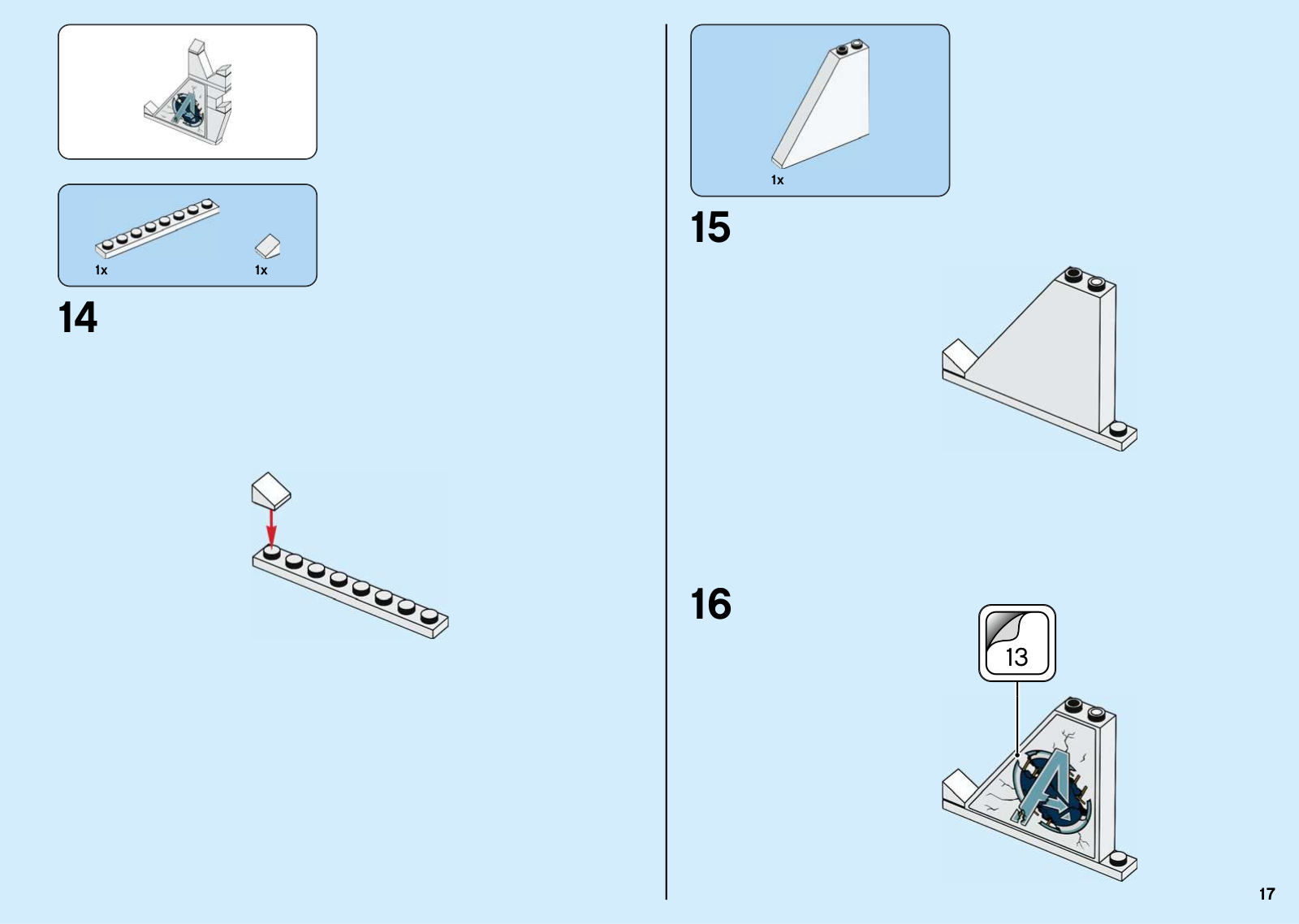 1x

1x

14

1x

15

16

13

17