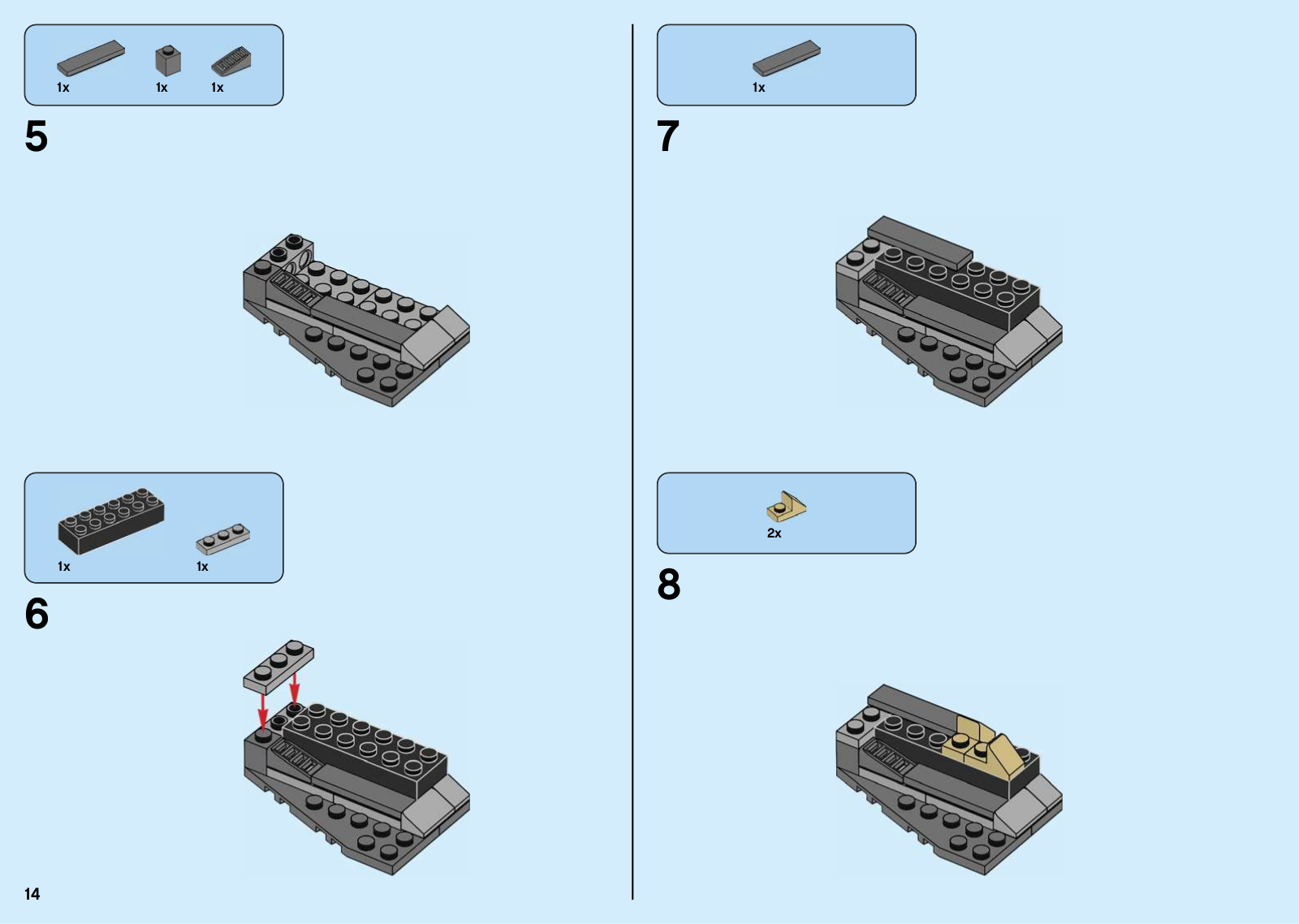 1x 1x 1x

5

1x 1x

6

14

1x

7

2x

8