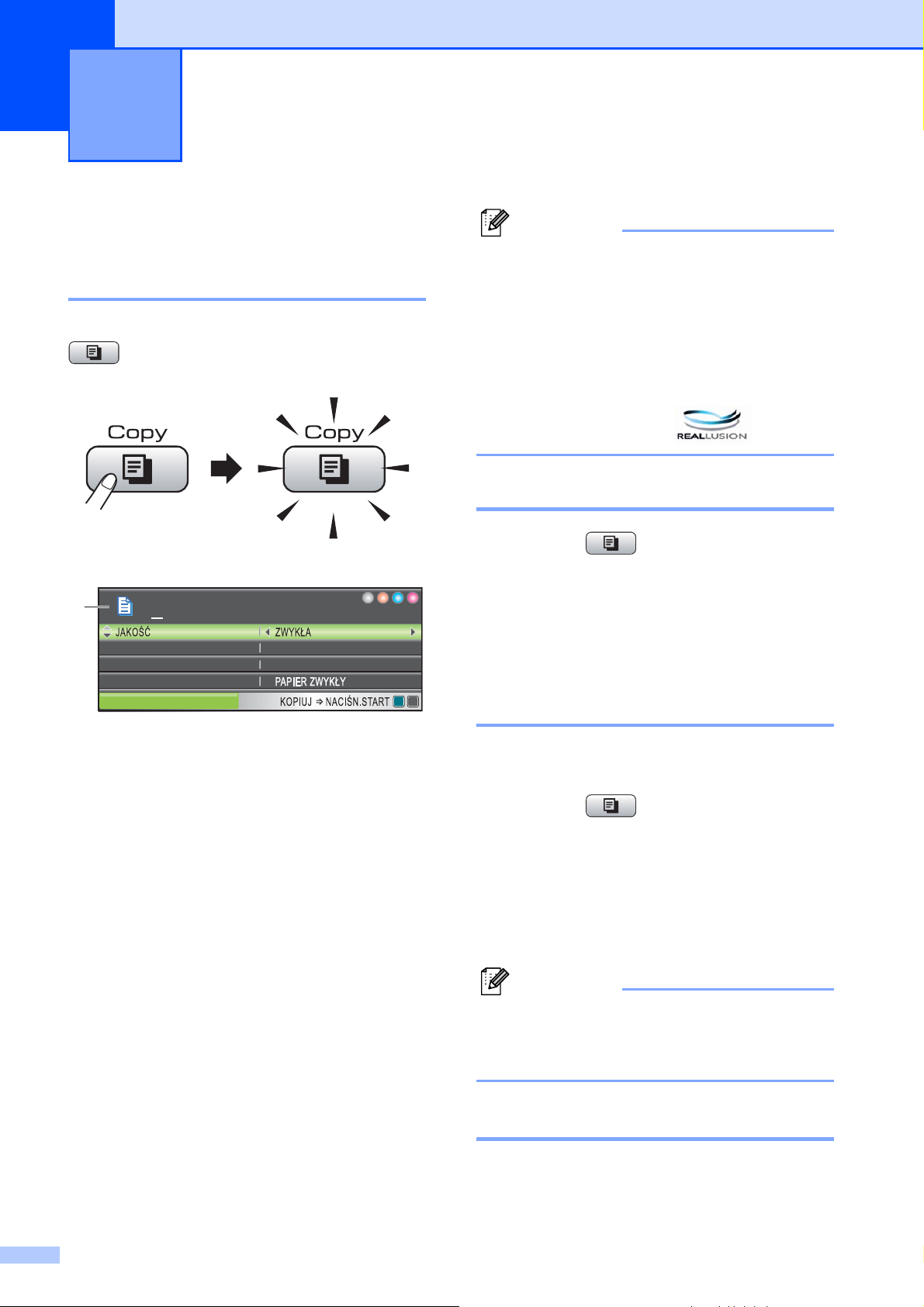 Copy

Copy

JAKOŚĆ
ZWYKŁA
PAPIER ZWYKŁY
KOPIUJ ⇒ NACIŚN.START

REALLUSION