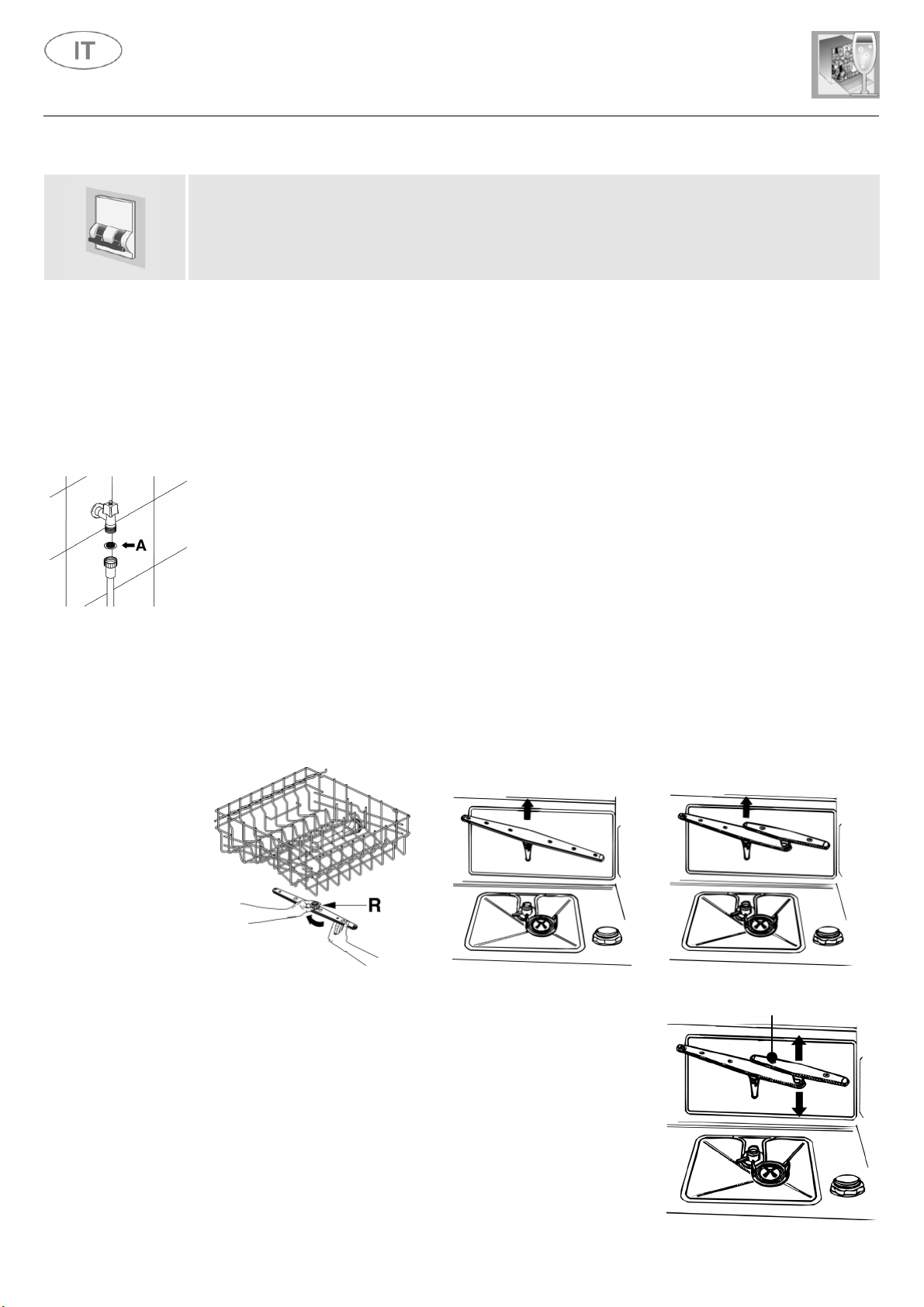 IT

A

R