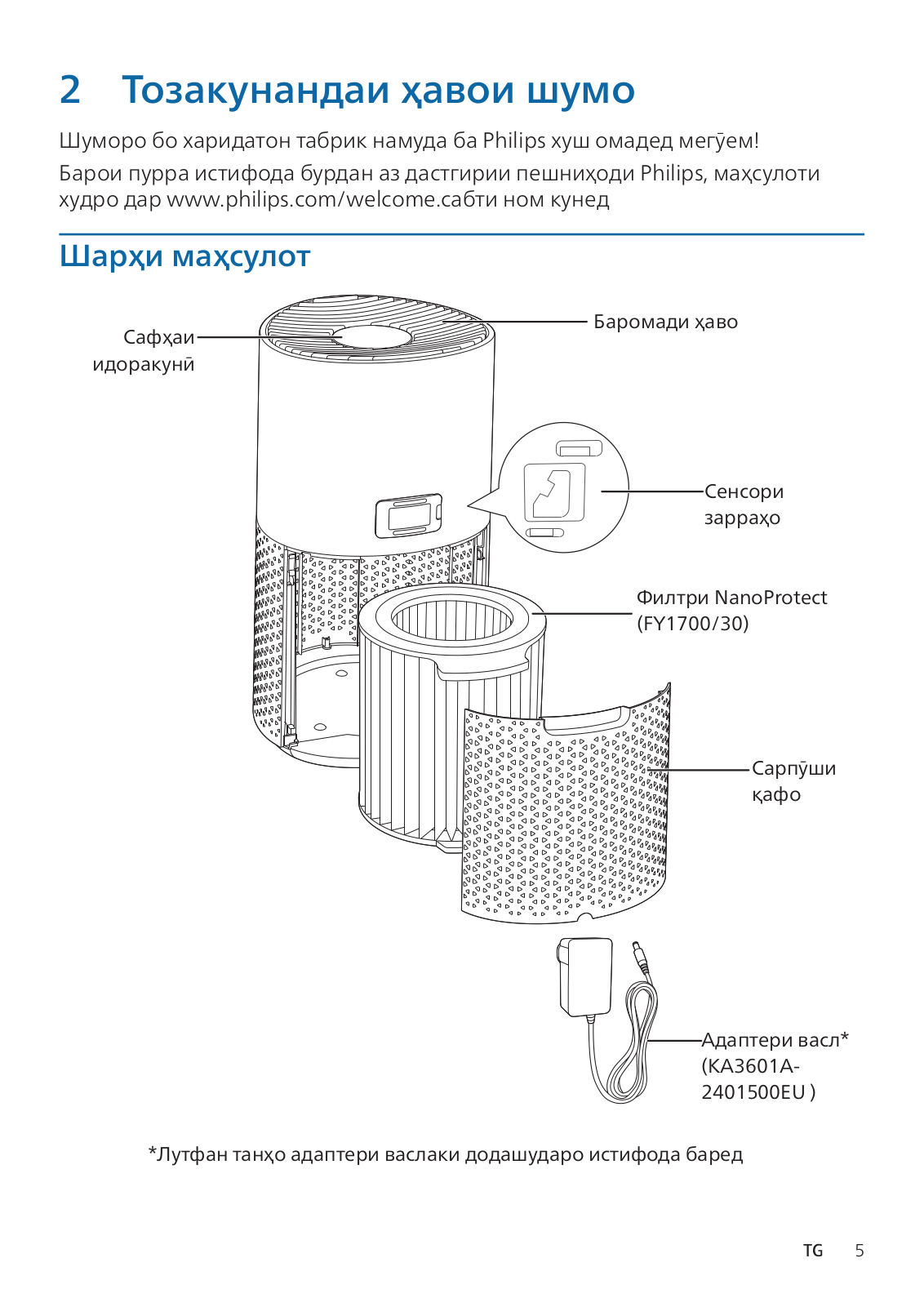 2 Тозакунандаи ҳавои шумо

Шуморо бо харидатон табрик намуда ба Philips хуш омадед мегӯем!

Барои пурра истифода бурдан аз дастгирии пешниҳоди Philips, маҳсулоти худро дар www.philips.com/welcome.сабти ном кунед

Шарҳи маҳсулот

Сафҳаи идоракунӣ

Баромади ҳаво

Сенсори зарраҳо

Филтри NanoProtect (FY1700/30)

Сарпӯши қафо

Адаптери васл* (KA3601A-2401500EU )

*Лутфан танҳо адаптери васлаки додашударо истифода баред

TG 5