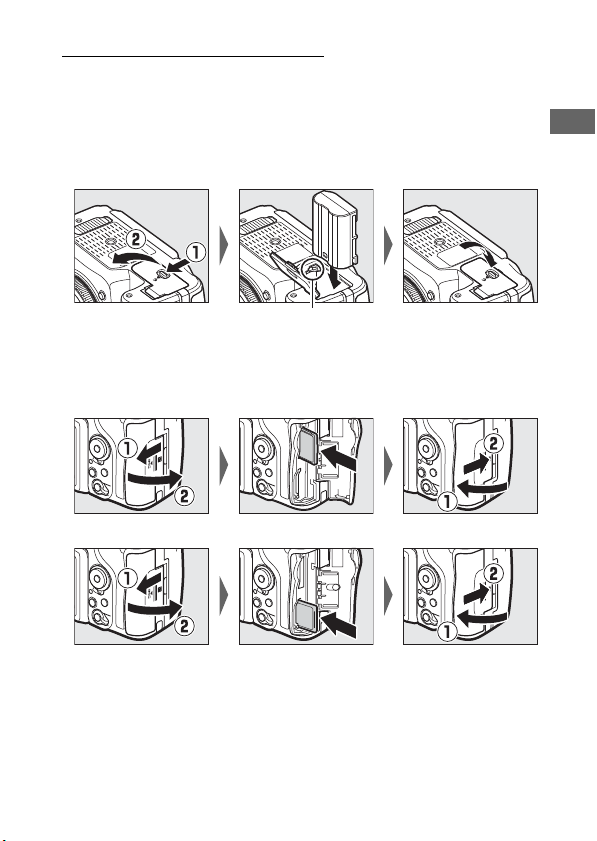 ①
②
①
②
②
①
①
②
②
①