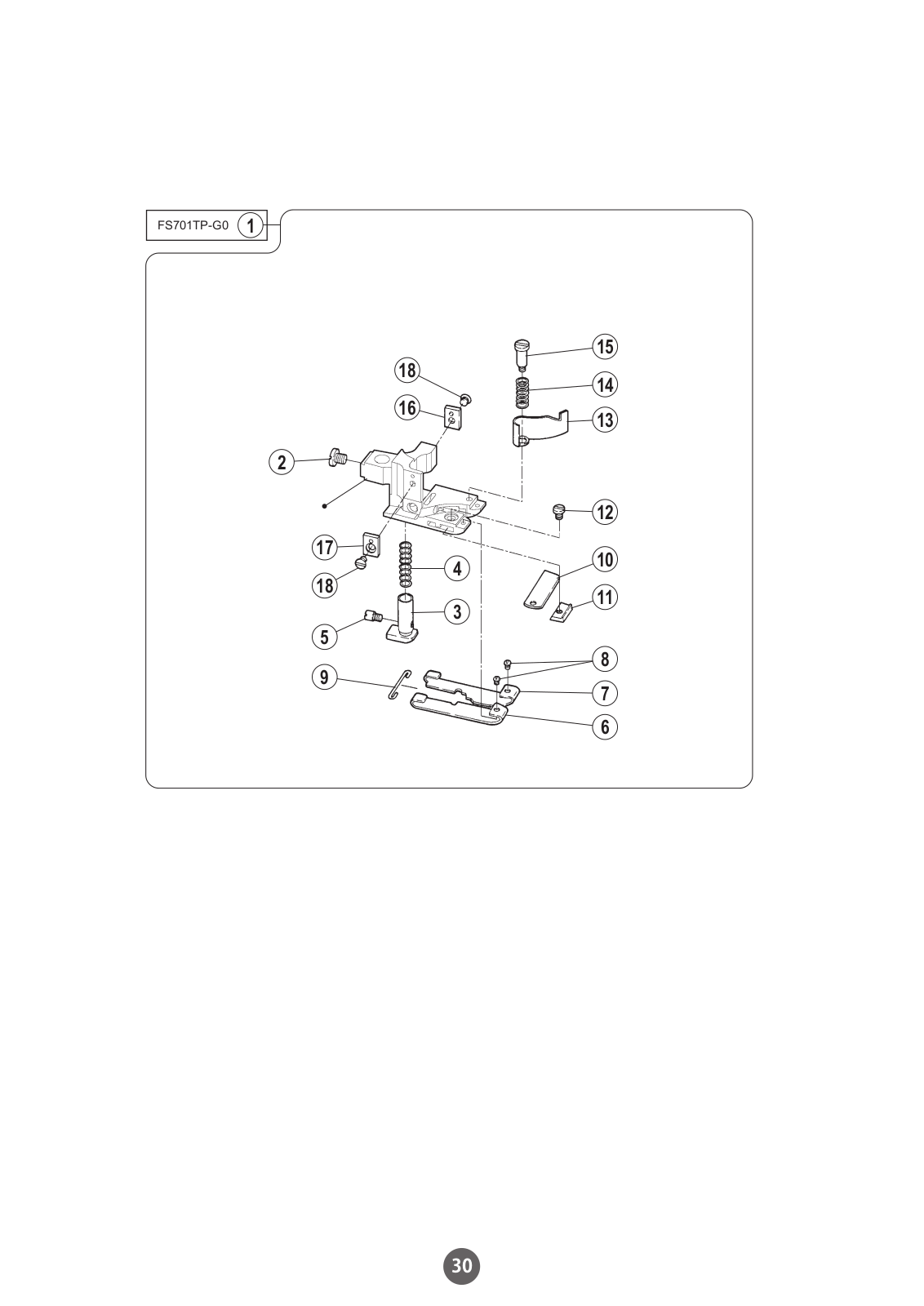 FS701TP-G0 1

15
18
14
16
13
2
12
17
10
4
18
11
3
5
8
9
7
6

30