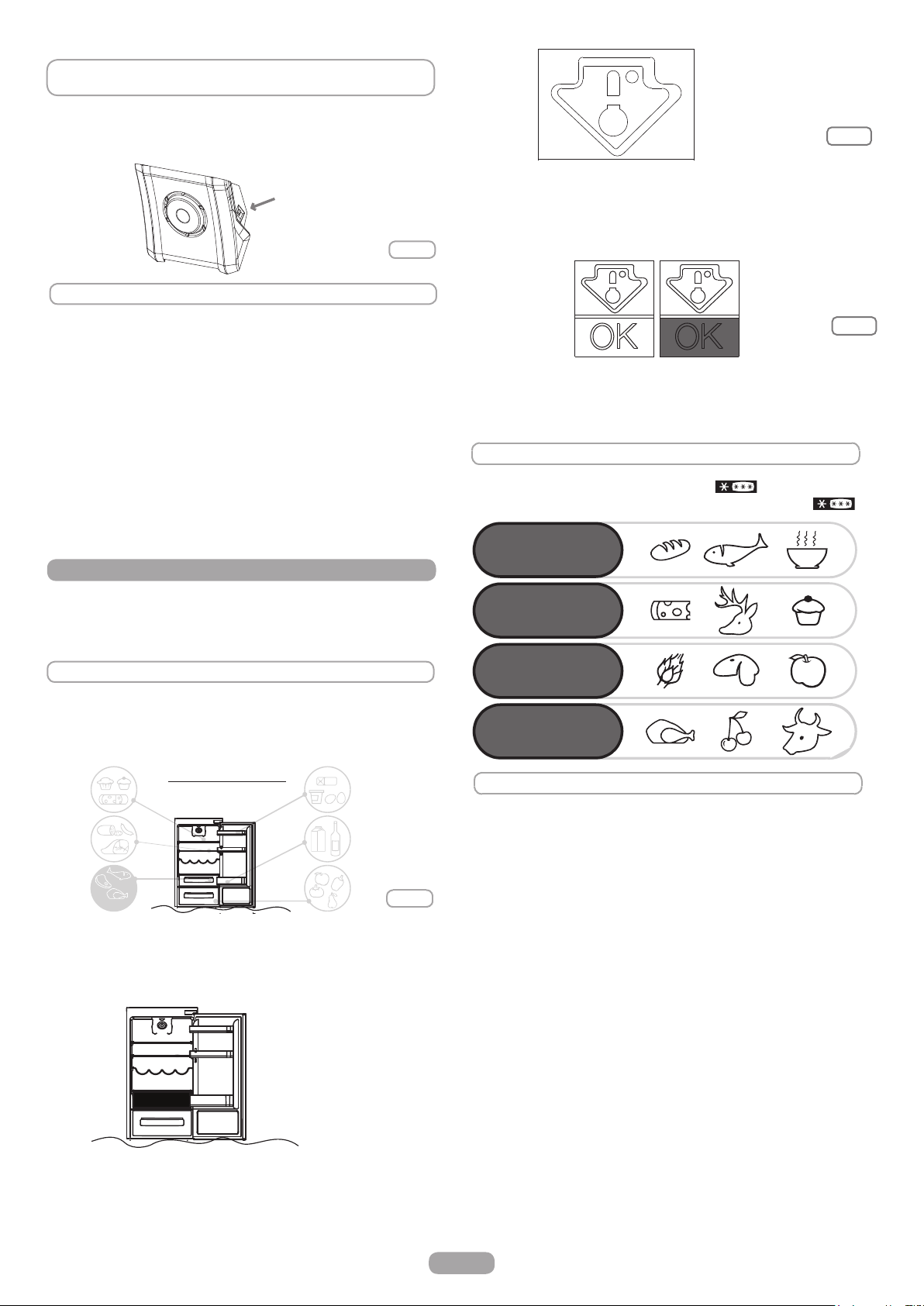 OK OK