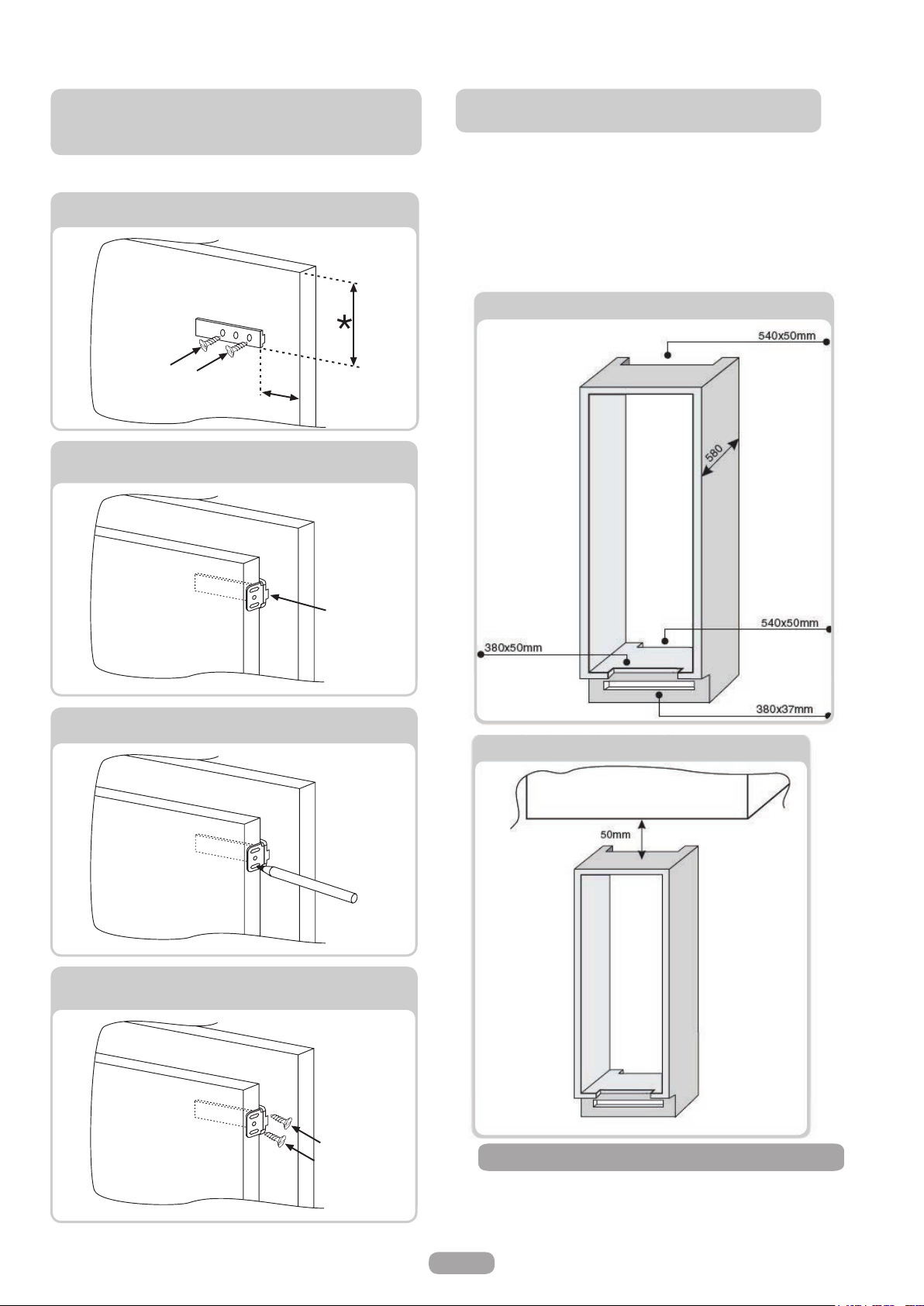 *

540x50mm

580

540x50mm

380x50mm

380x37mm

50mm