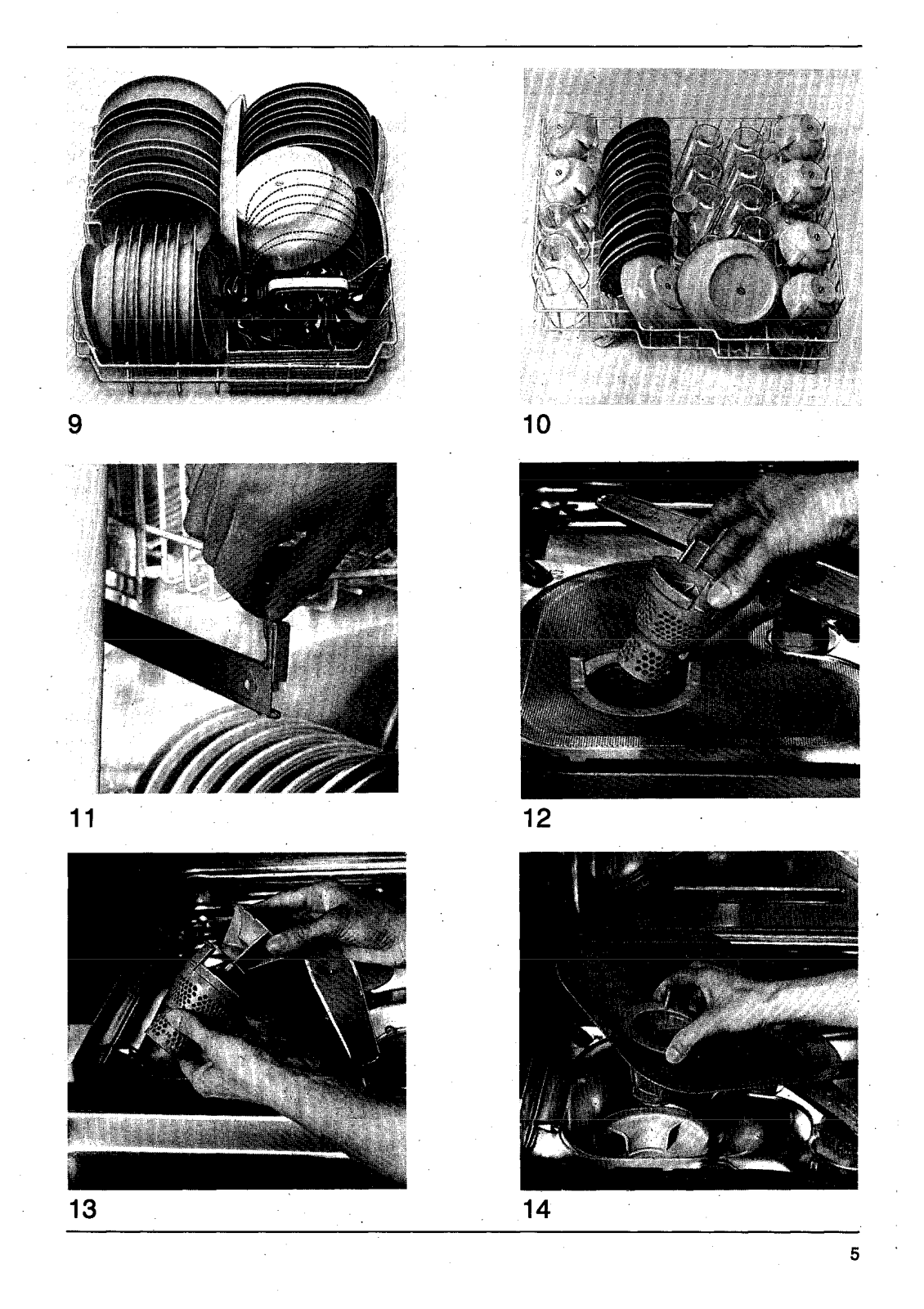 9

10

11

12

13

14

5