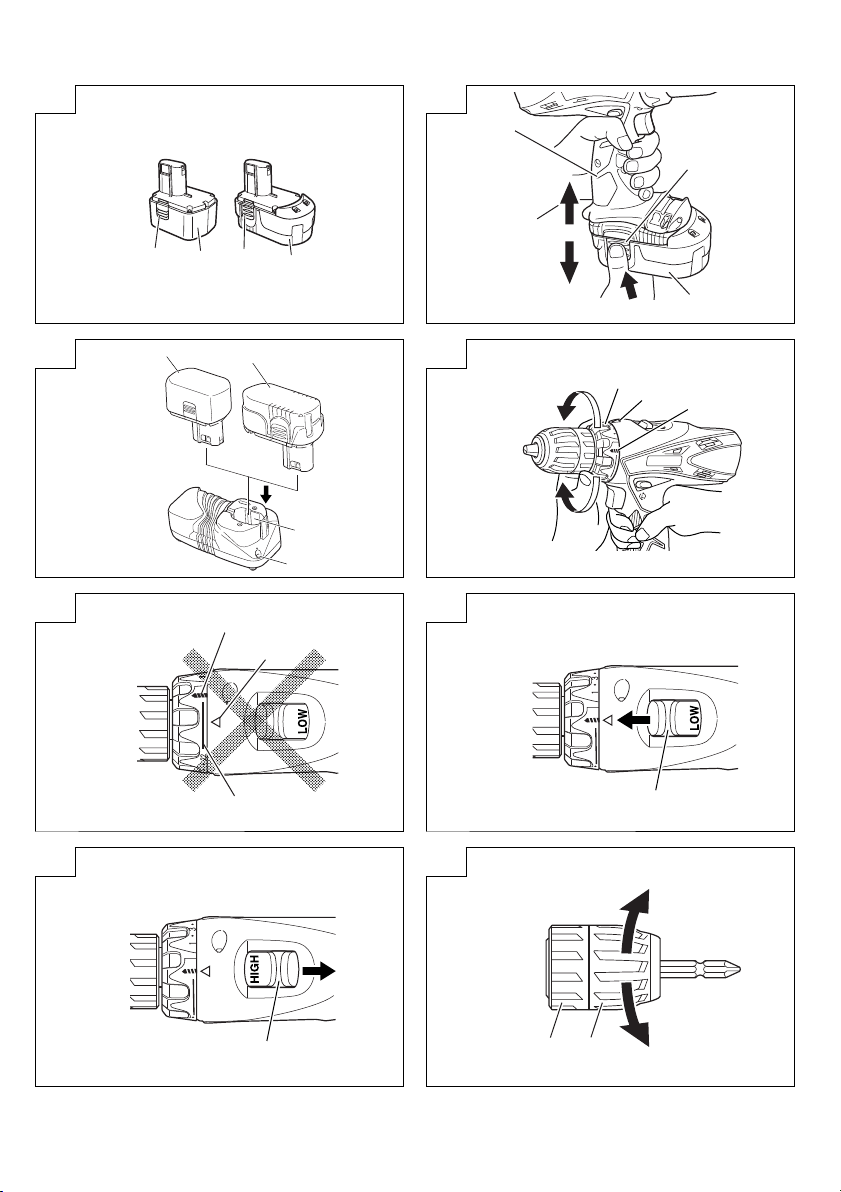 LOW

LOW

HIGH