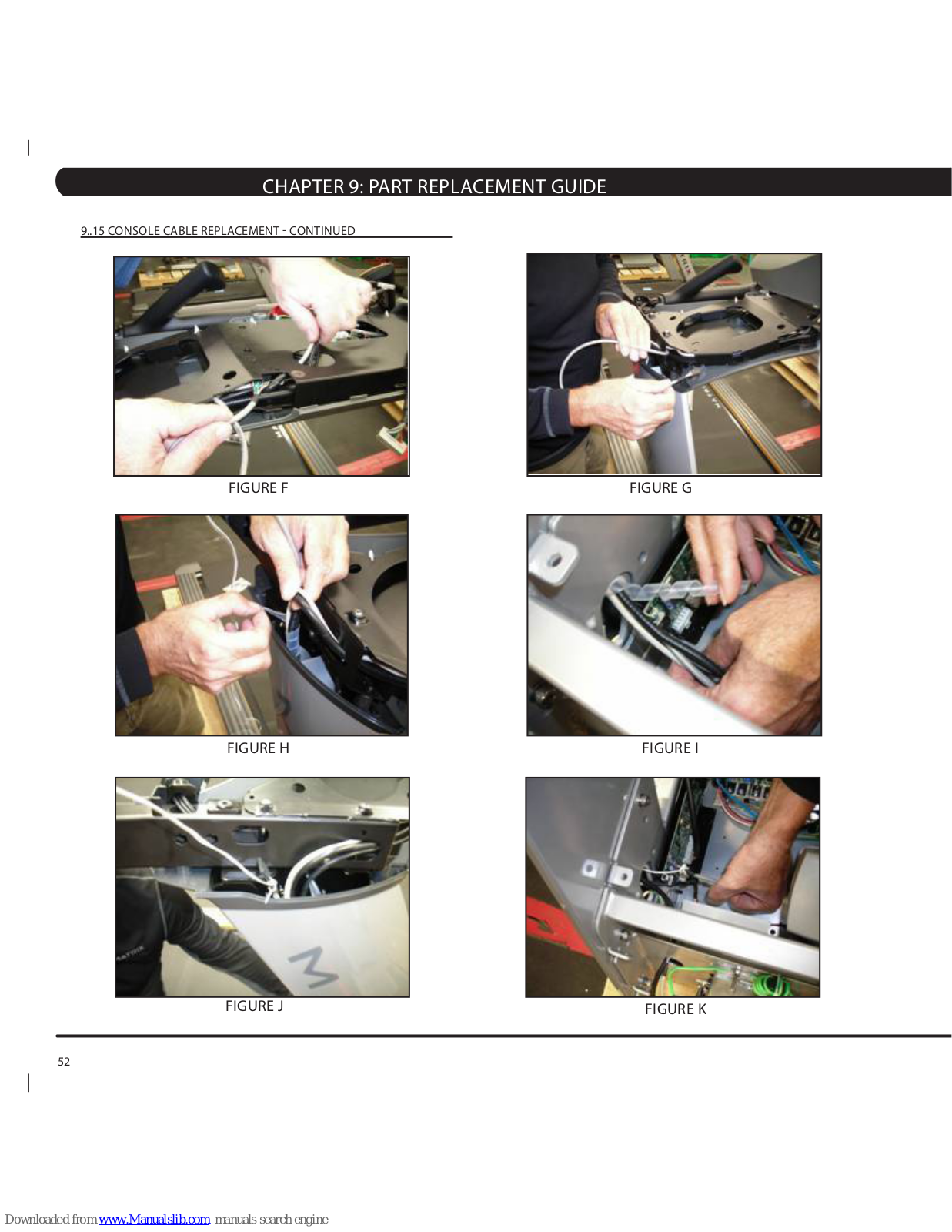 CHAPTER 9: PART REPLACEMENT GUIDE

9..15 CONSOLE CABLE REPLACEMENT - CONTINUED

FIGURE F

FIGURE G

FIGURE H

FIGURE I

FIGURE J

FIGURE K

52

Downloaded from www.Manualslib.com manuals search engine