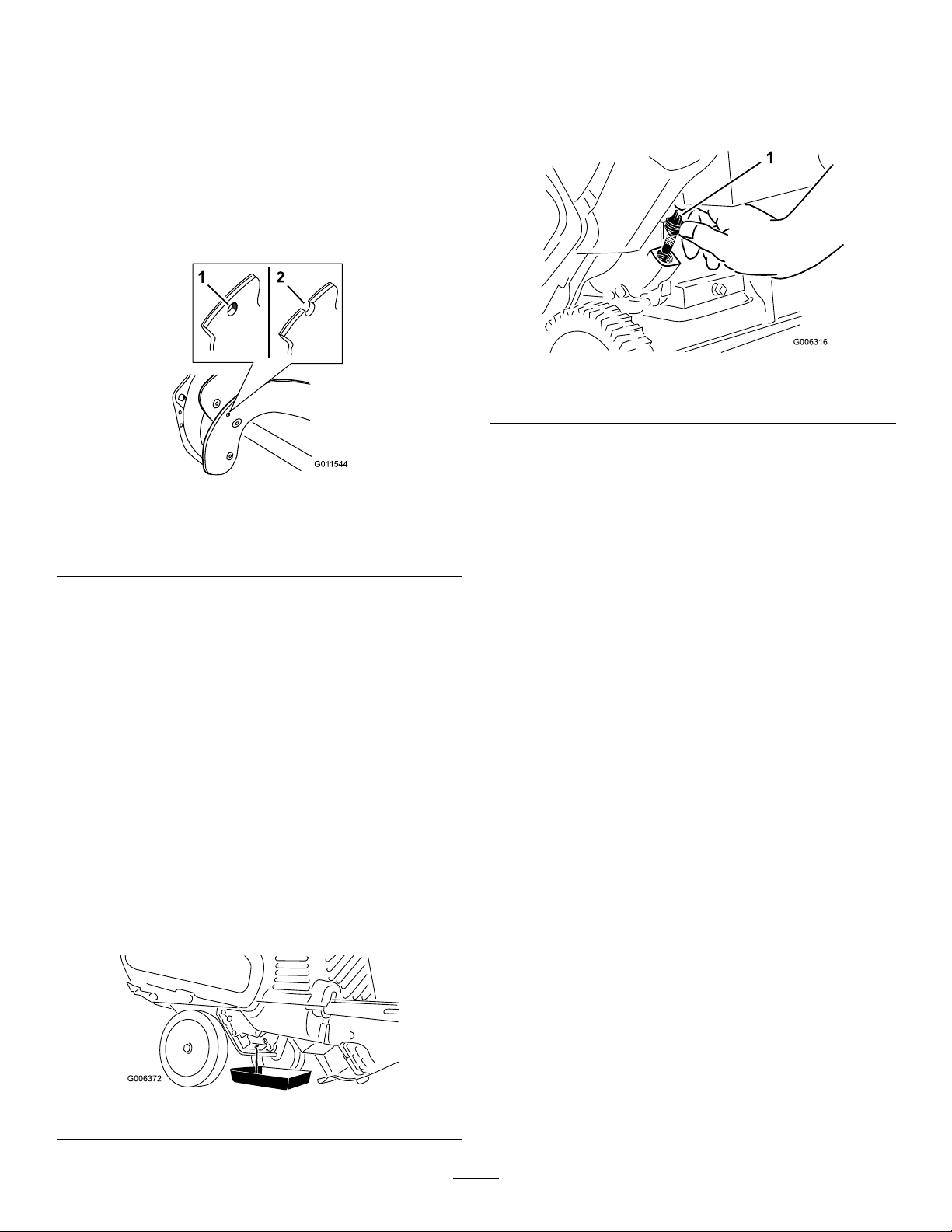 1

2

G011544

G006372

1

G006316