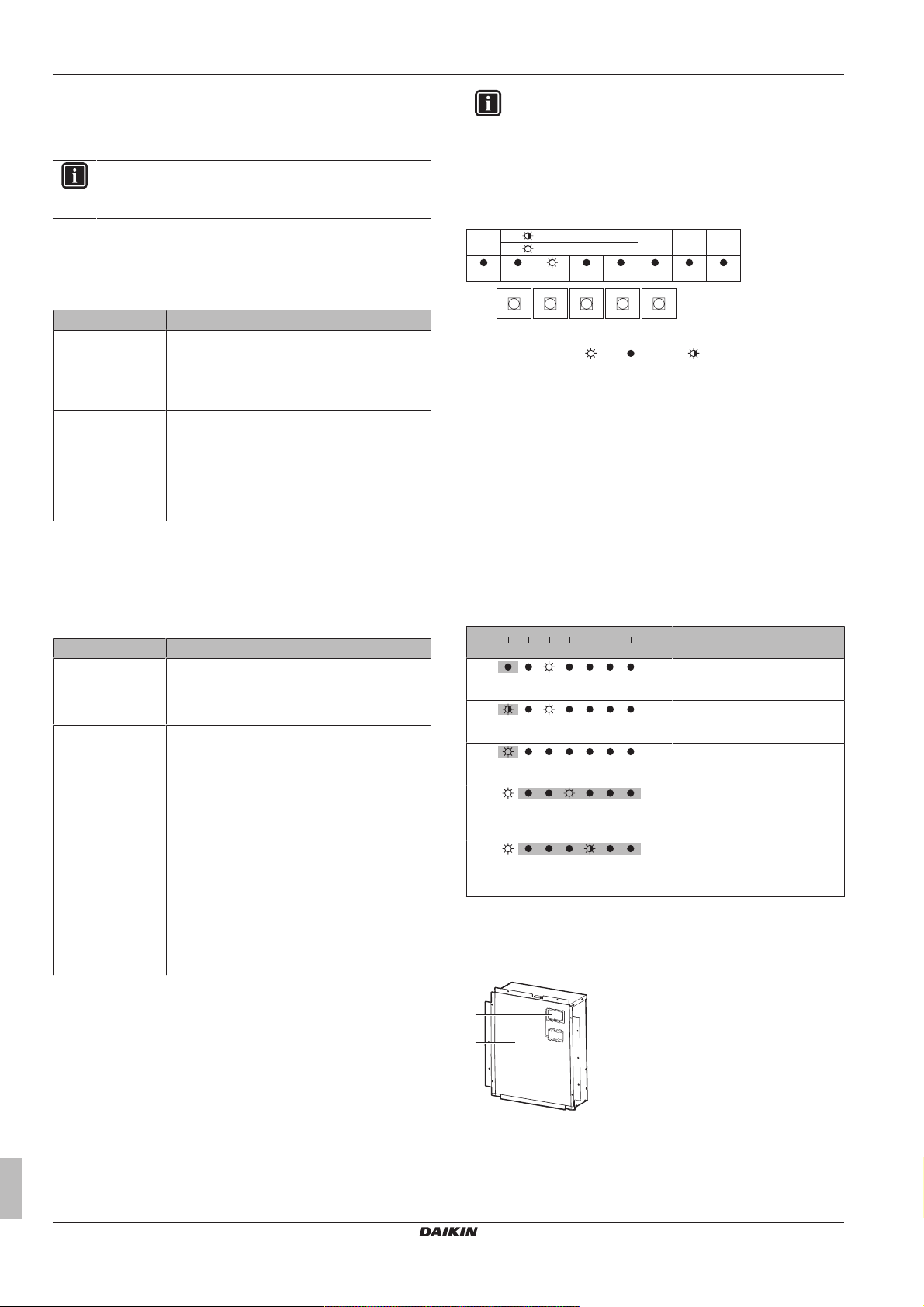 DAIKIN