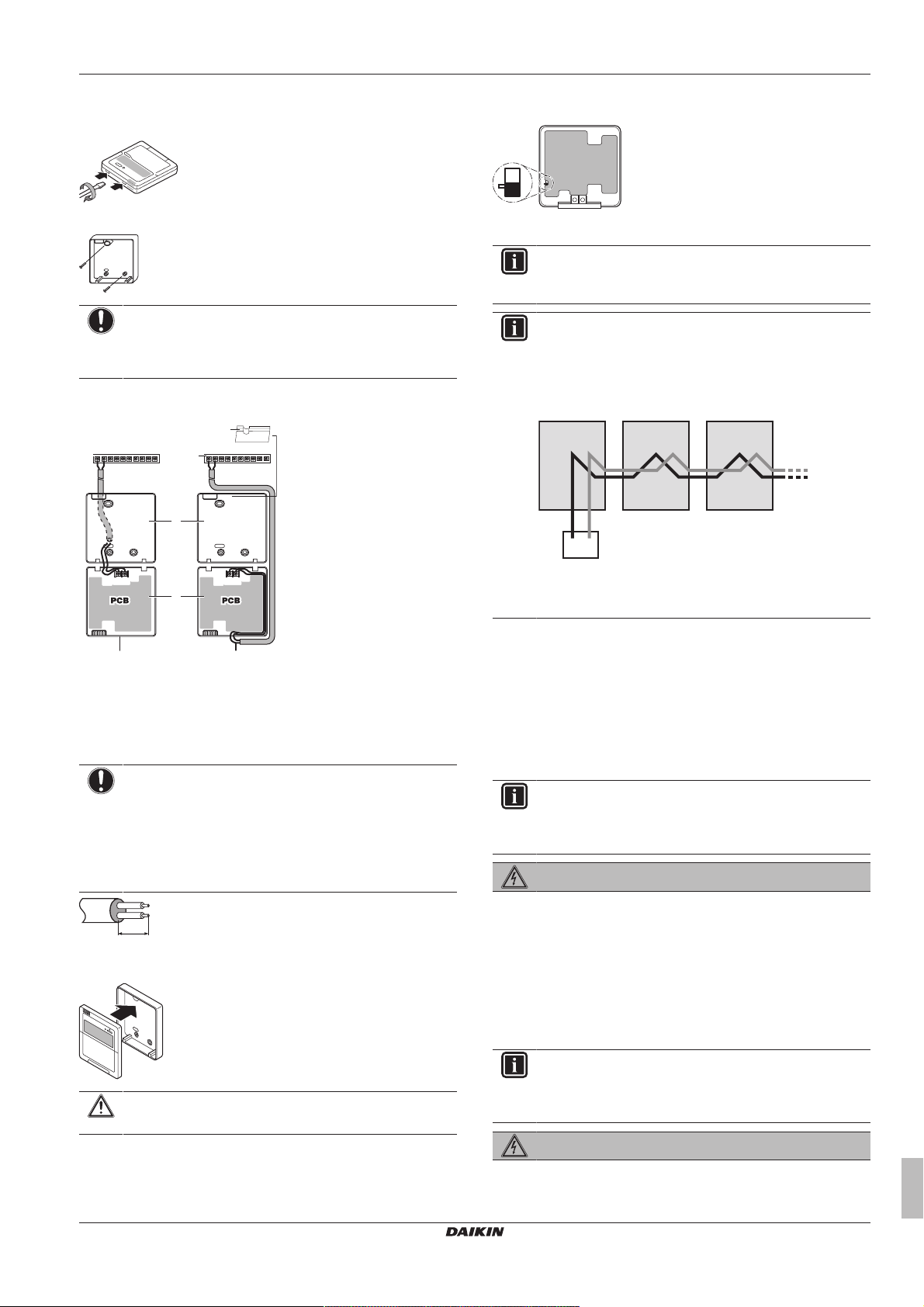 PCB

PCB

DAIKIN