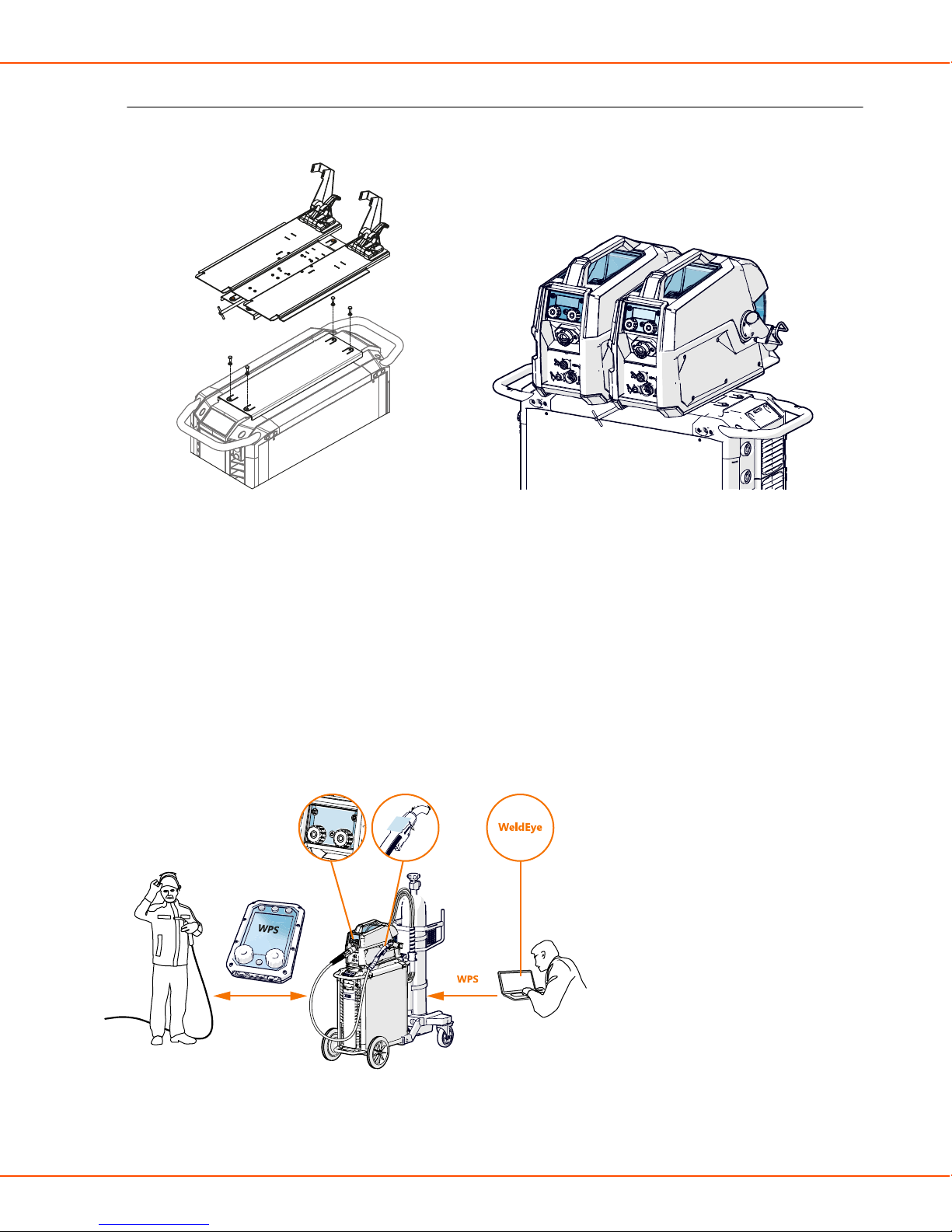 WeldEye

WPS

WPS