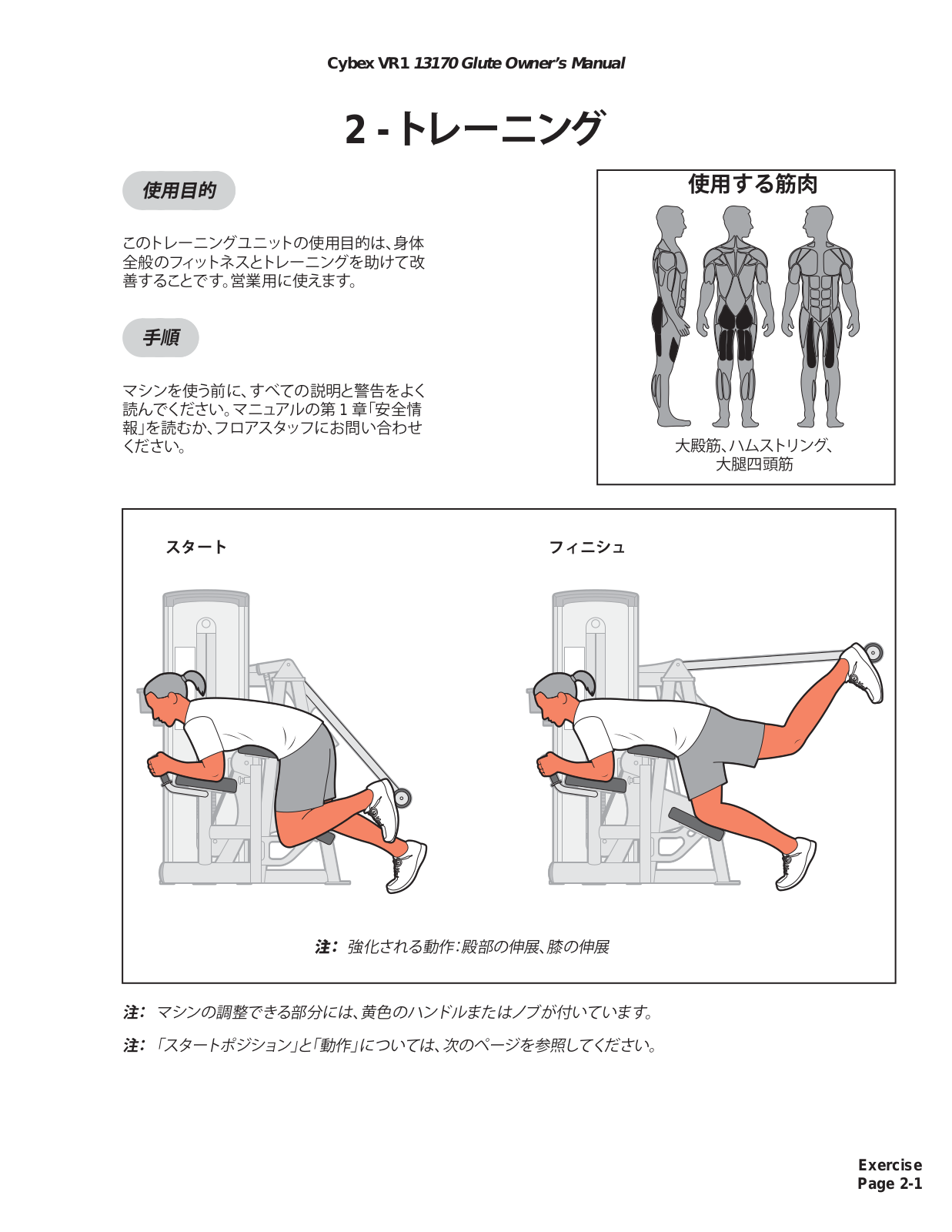 Cybex VR1 13170 Glute Owner's Manual

2 - トレーニング

使用目的

このトレーニングユニットの使用目的は、身体全般のフィットネスとトレーニングを助けて改善することです。営業用に使えます。

手順

マシンを使う前に、すべての説明と警告をよく読んでください。マニュアルの第 1 章「安全情報」を読むか、フロアスタッフにお問い合わせください。

使用する筋肉

大殿筋、ハムストリング、大腿四頭筋

スタート

フィニシュ

注: 強化される動作:殿部の伸展、膝の伸展

注: マシンの調整できる部分には、黄色のハンドルまたはノブが付いています。

注: 「スタートポジション」と「動作」については、次のページを参照してください。

Exercise
Page 2-1