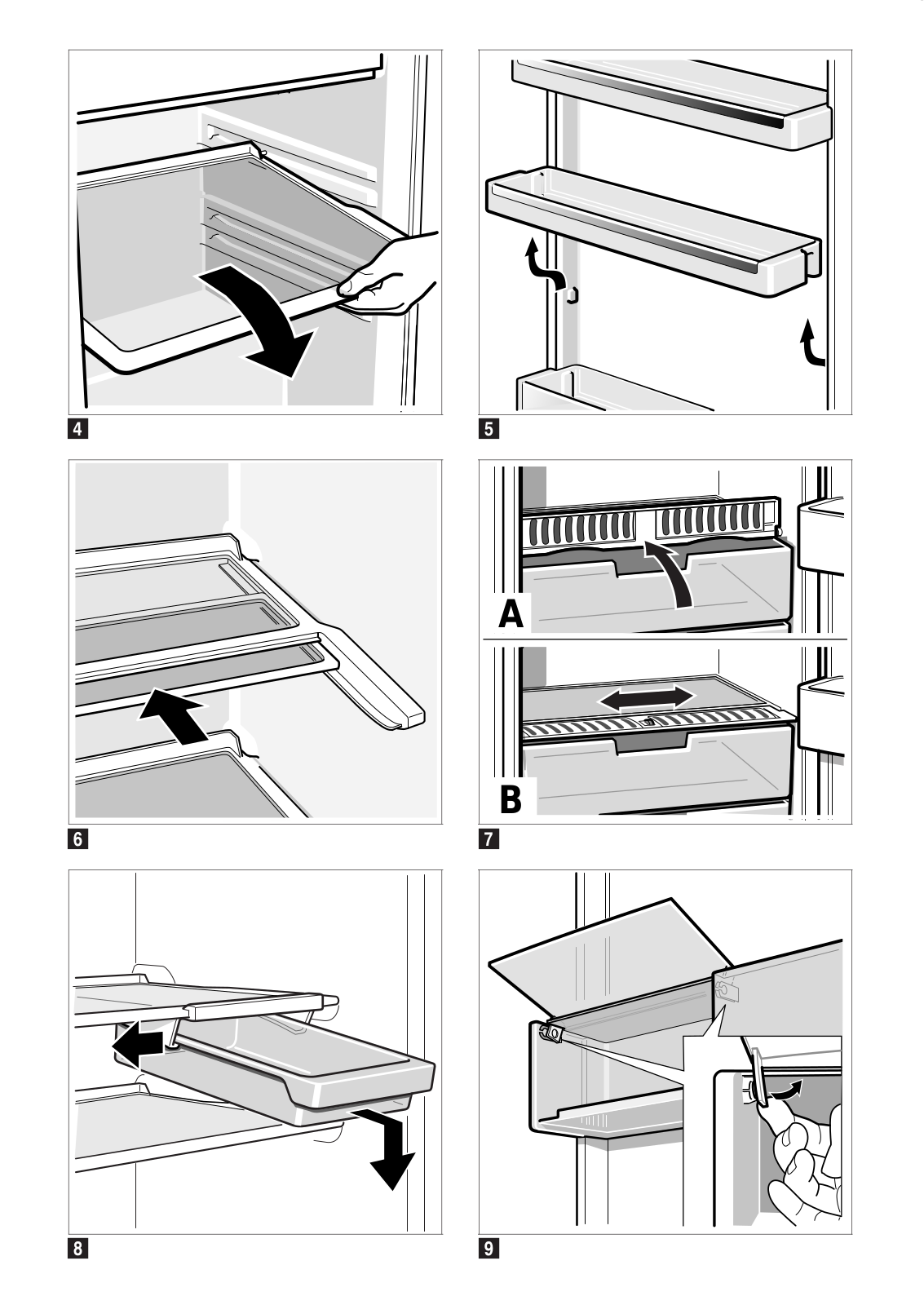 4

5

6

A

B

7

8

9