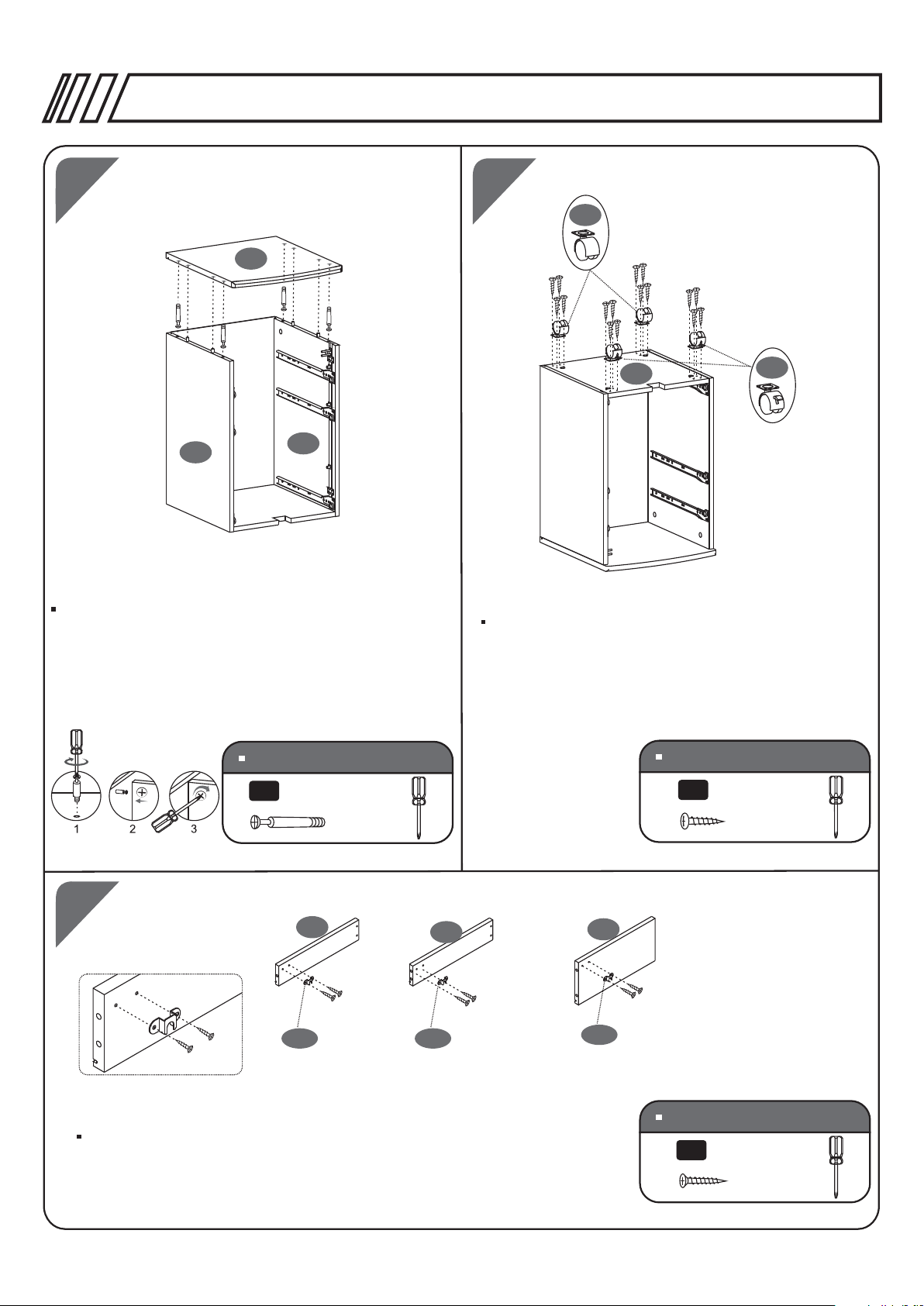 1
2
3