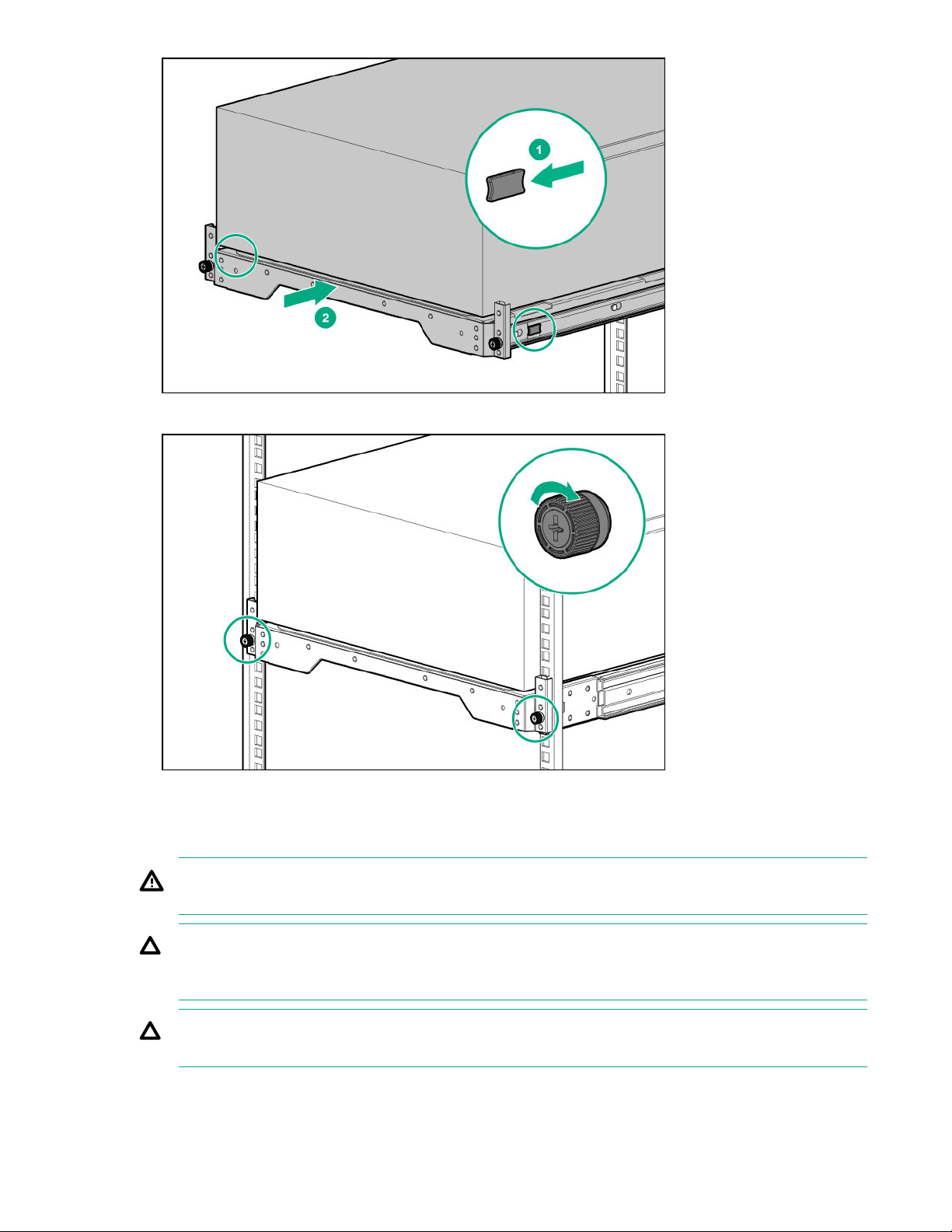 1

2