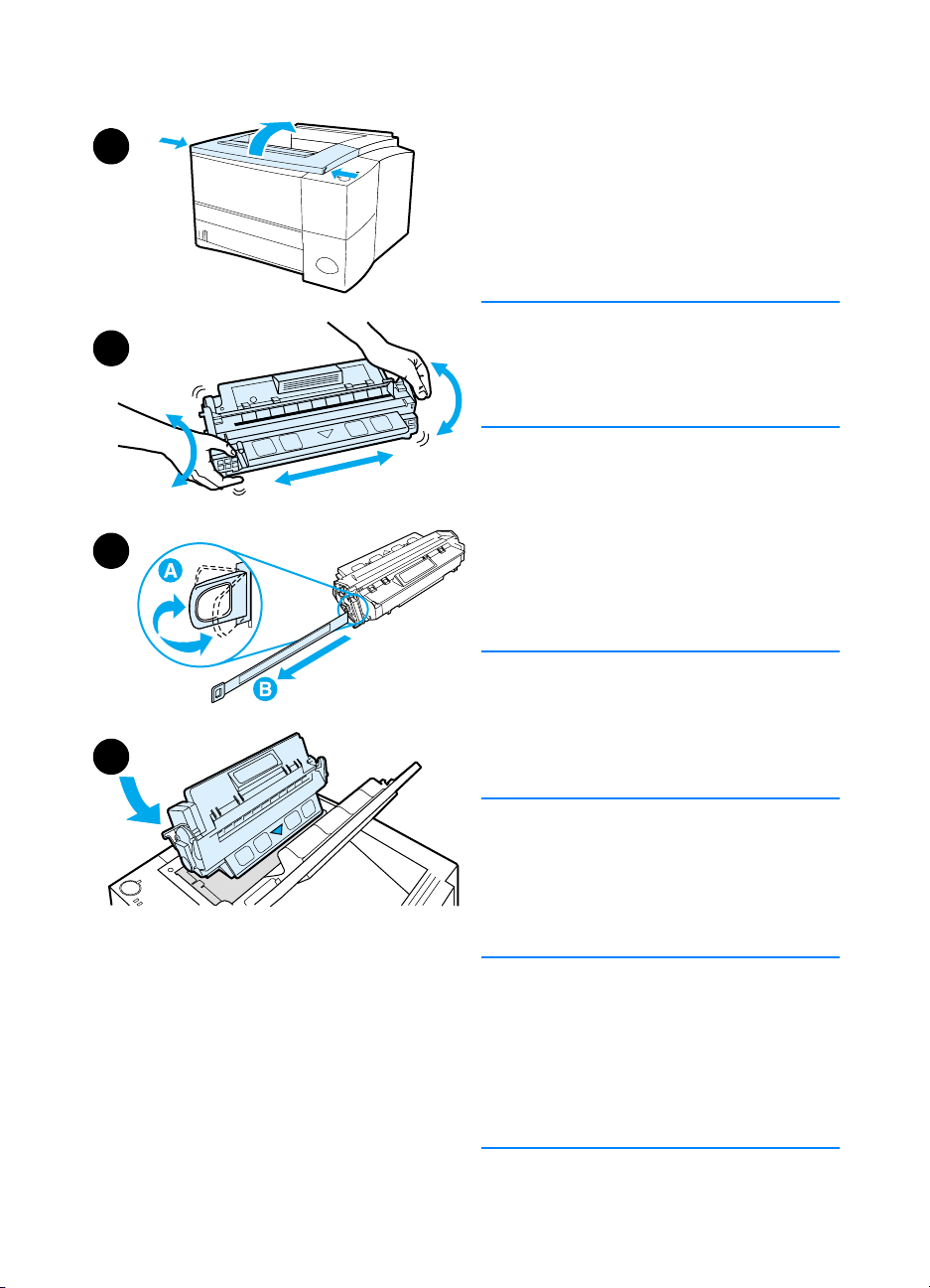 A

B