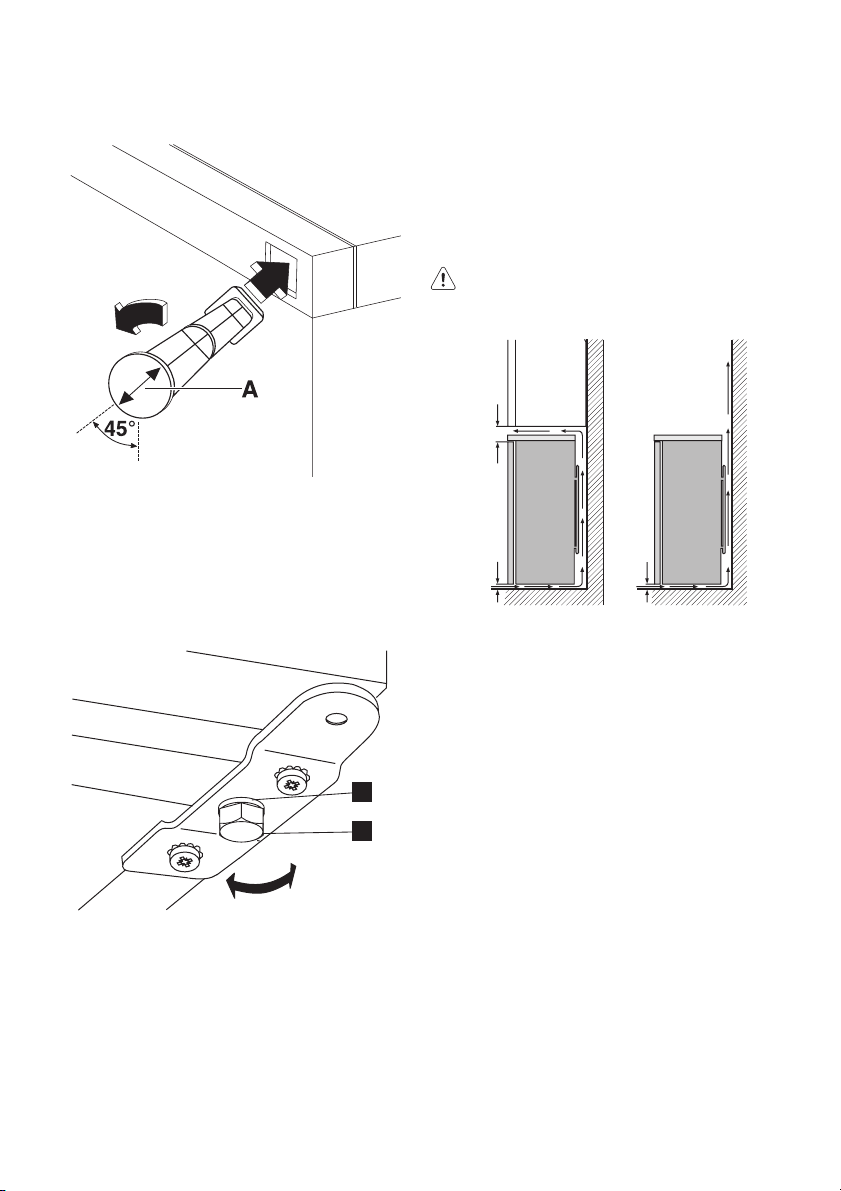 A
45°