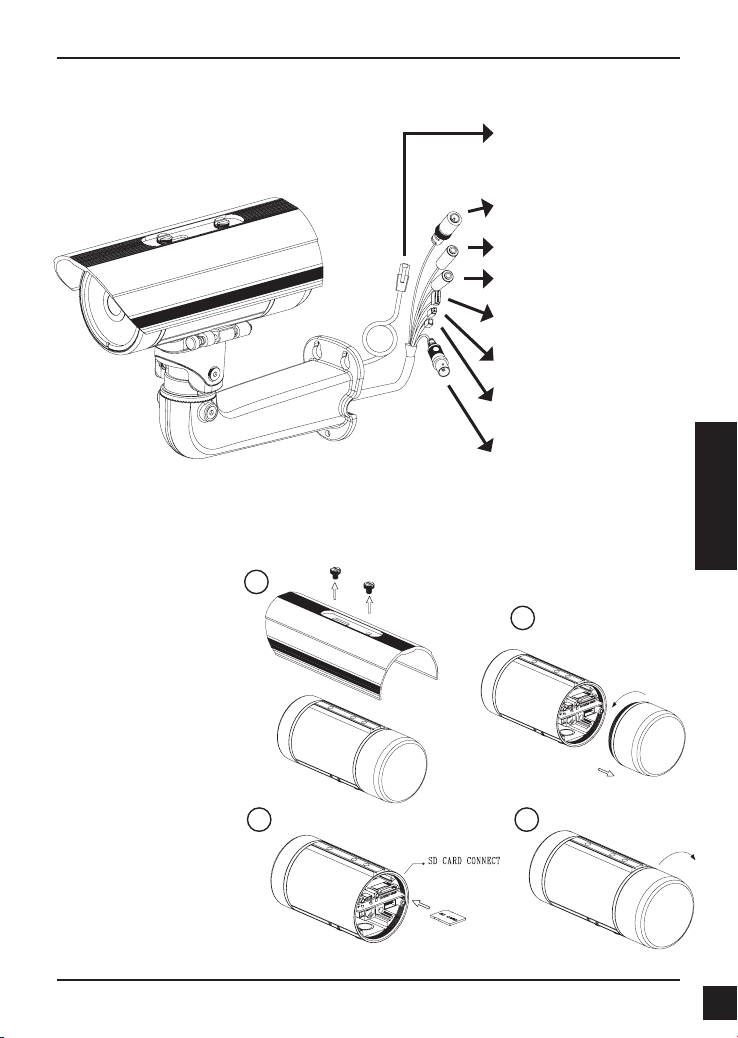 SD CARD CONNECT