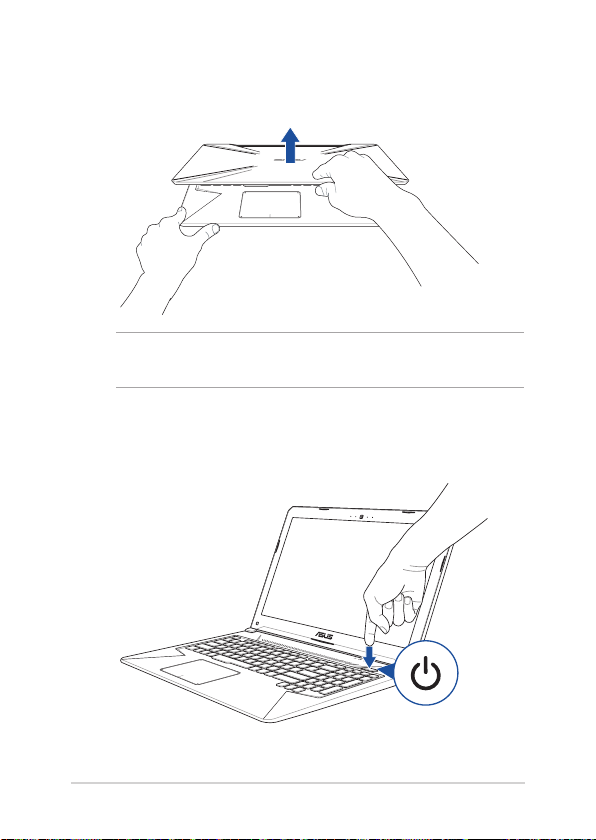 ASUS