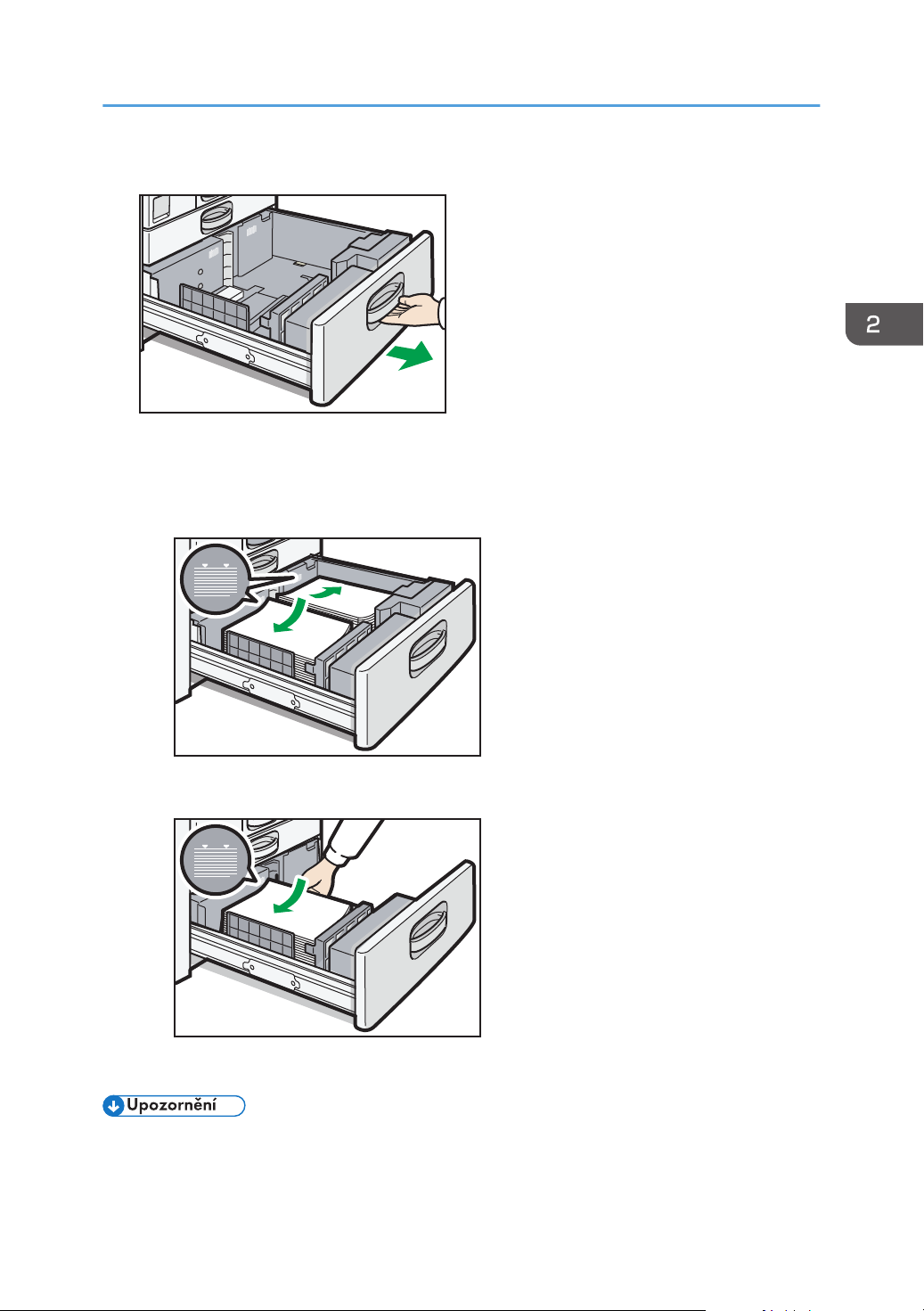 2

Upozornění