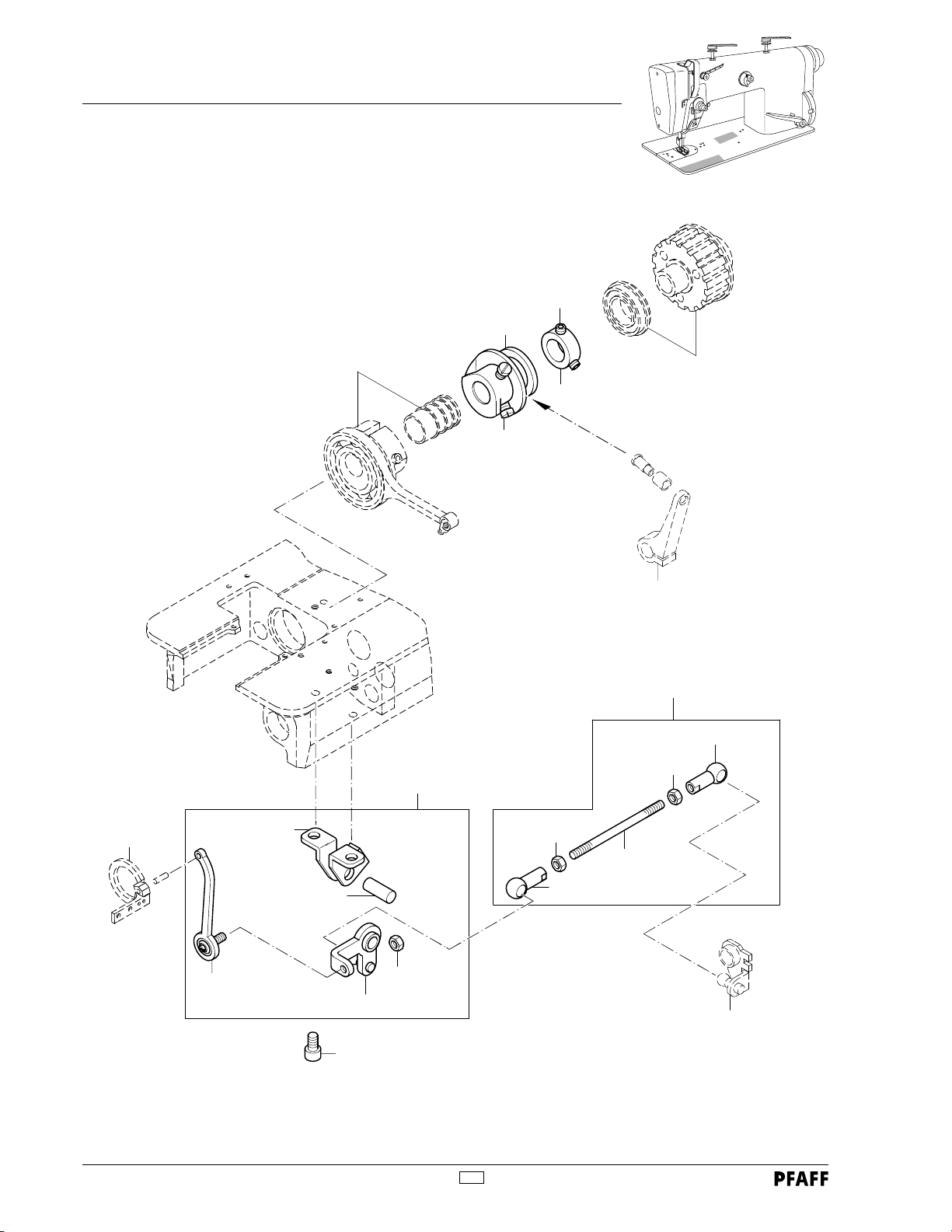 PFAFF