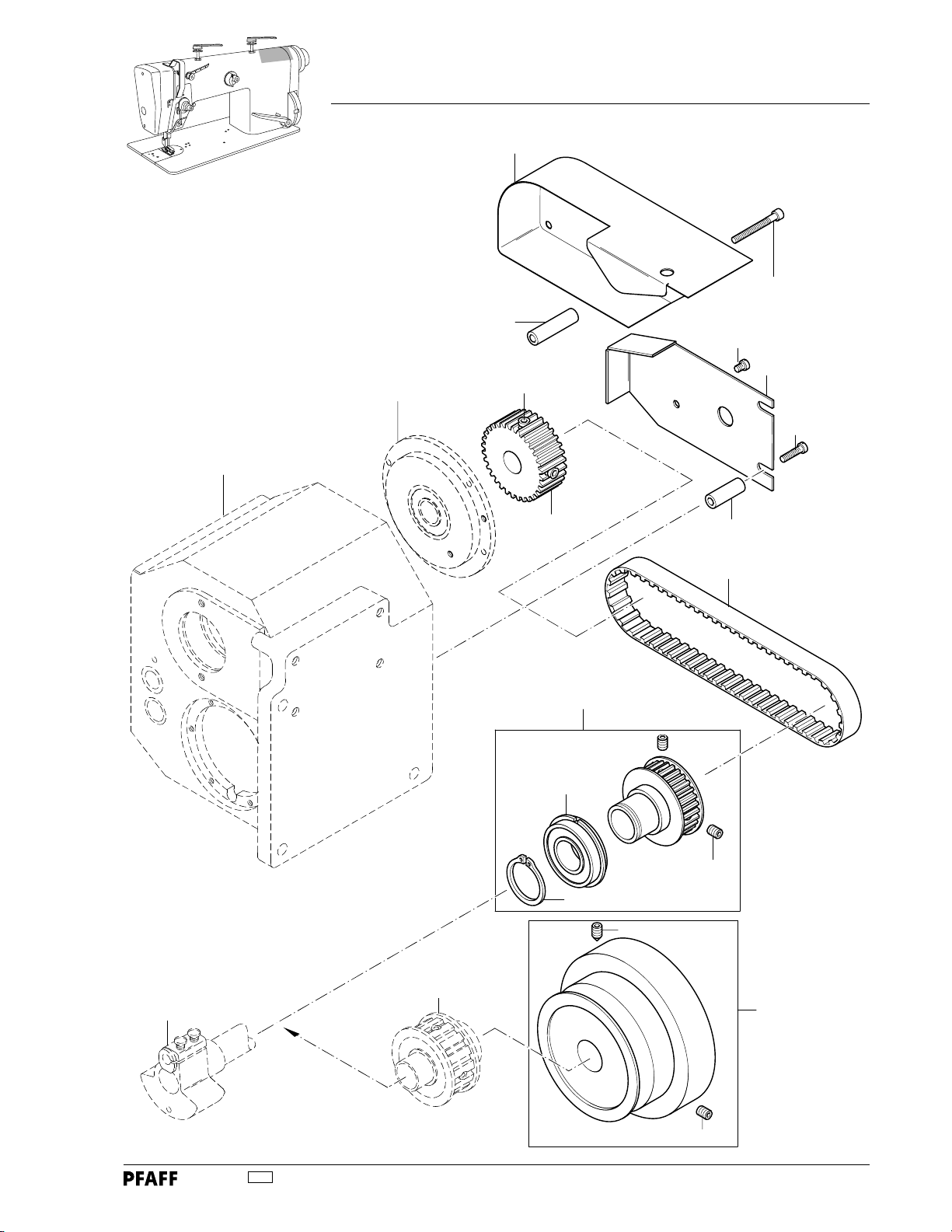 PFAFF