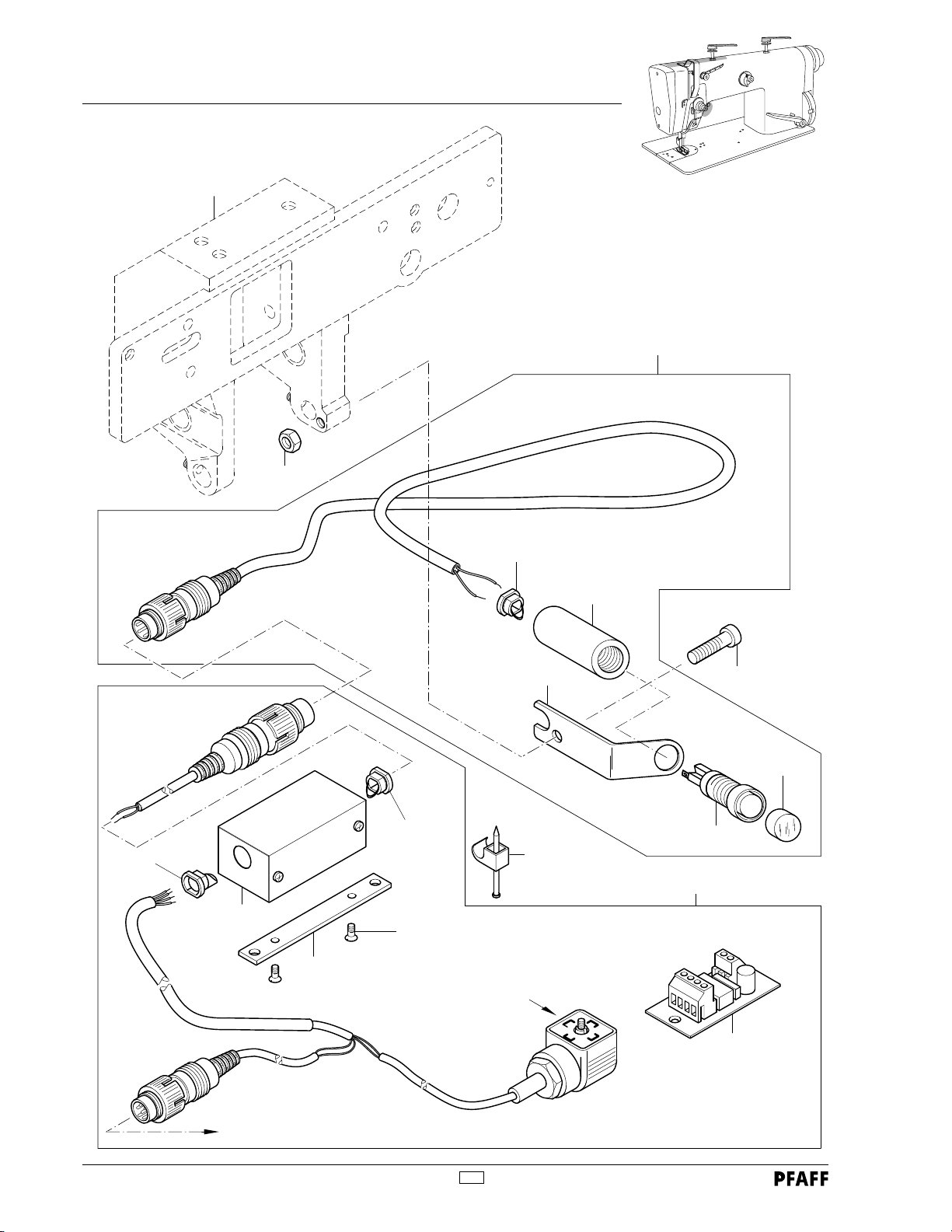 PFAFF