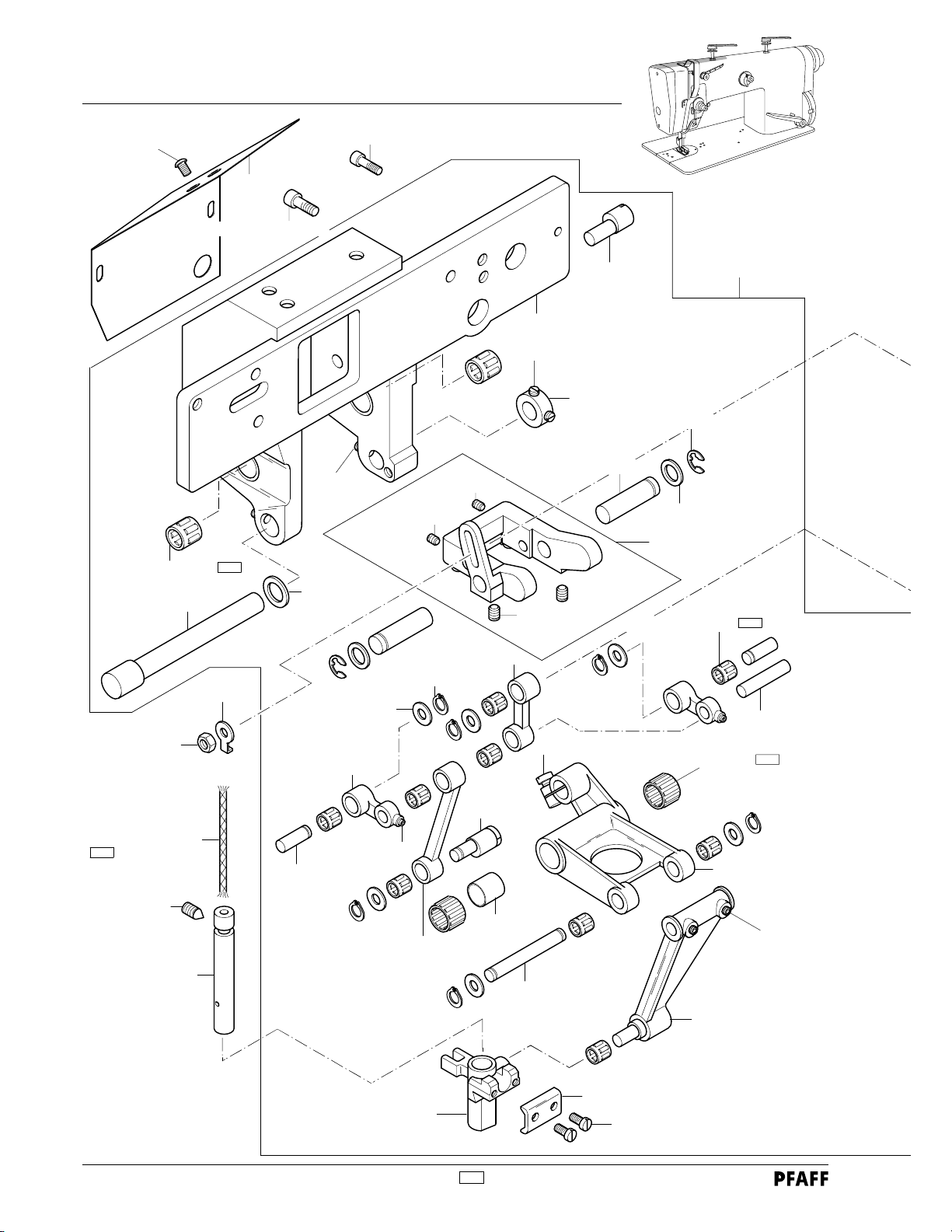 PFAFF