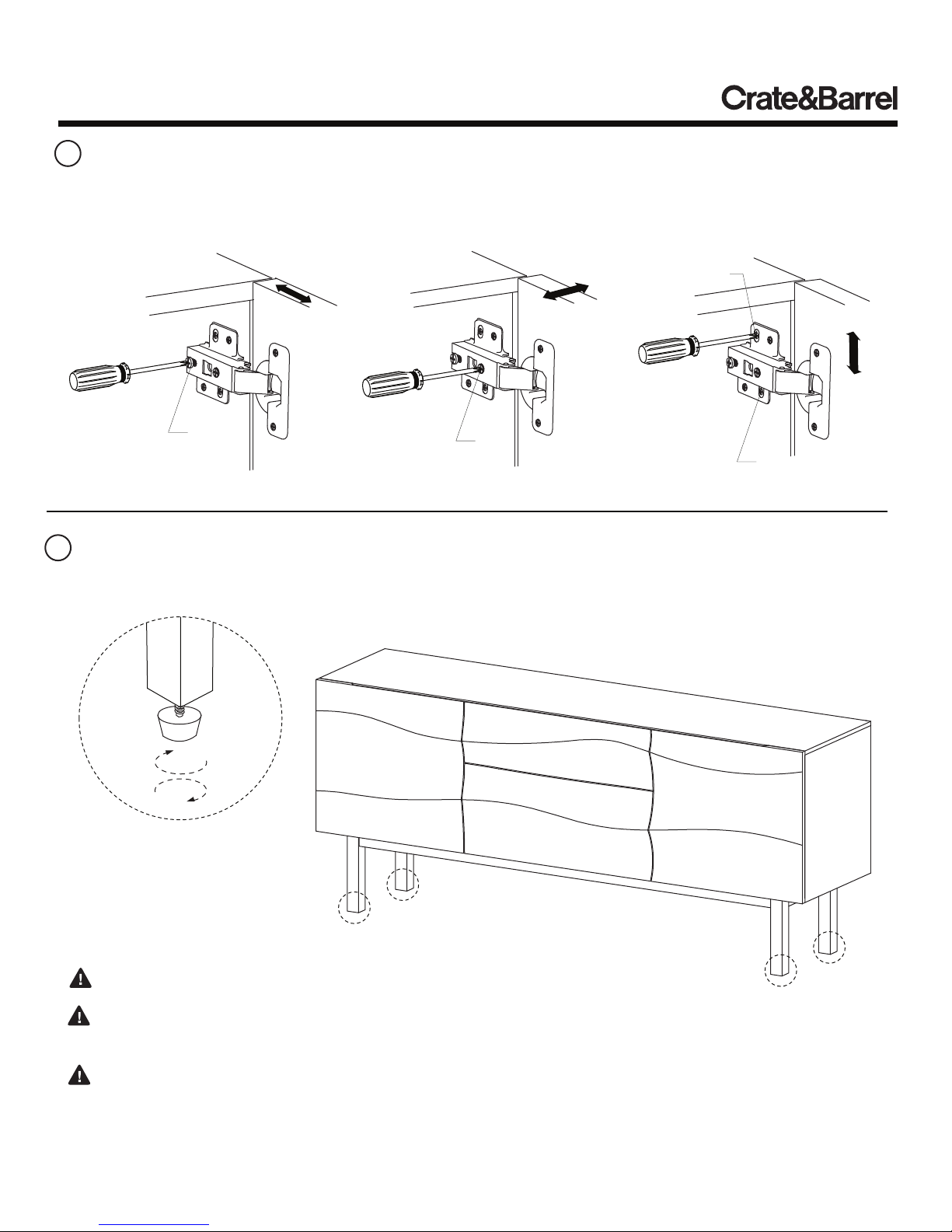 Crate&Barrel