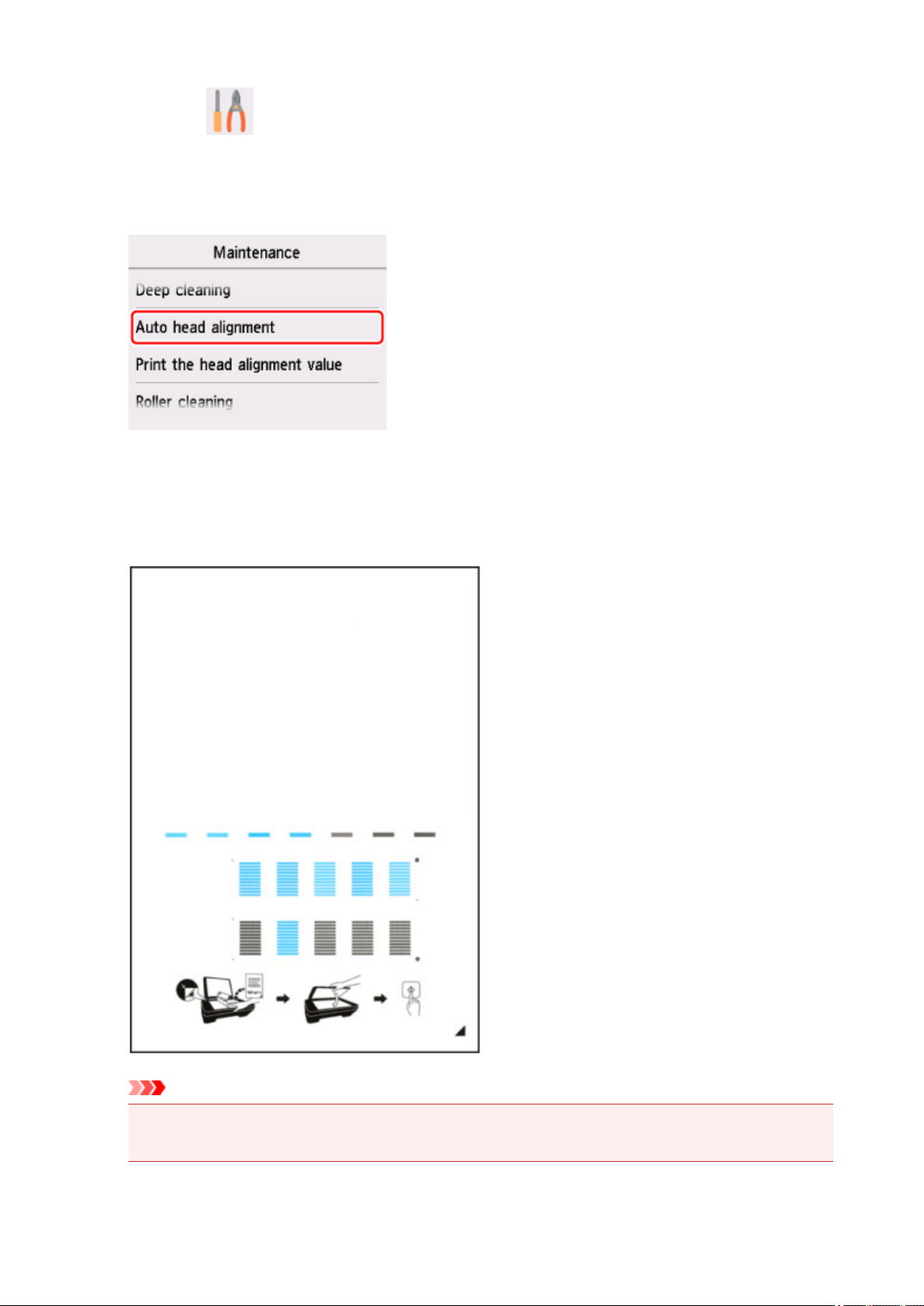 Maintenance

Deep cleaning

Auto head alignment

Print the head alignment value

Roller cleaning